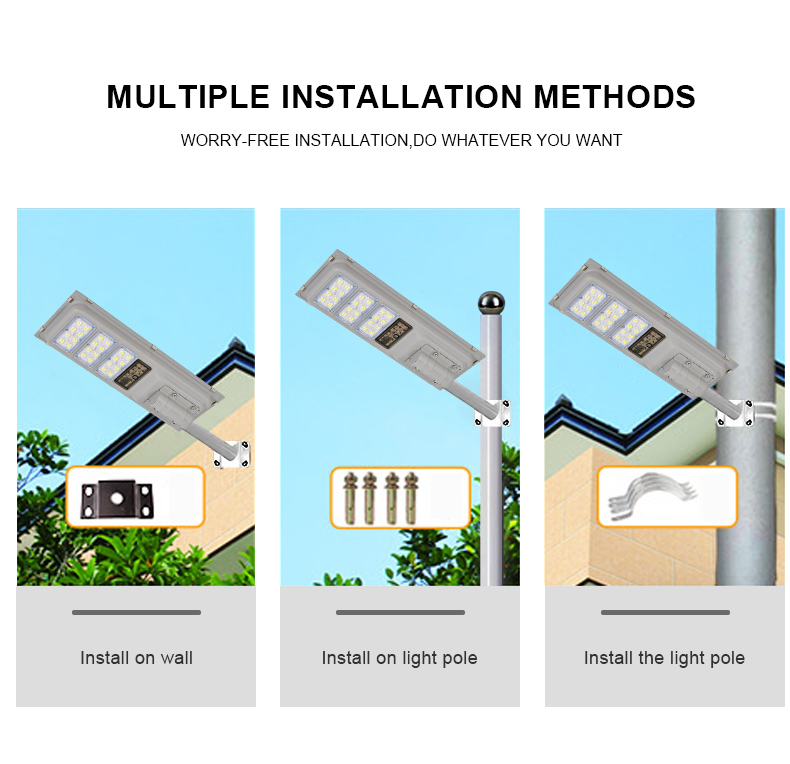 MULTIPLE INSTALLATION METHODS

WORRY-FREE INSTALLATION,DO WHATEVER YOU WANT

Install on wall

Install on light pole

Install the light pole