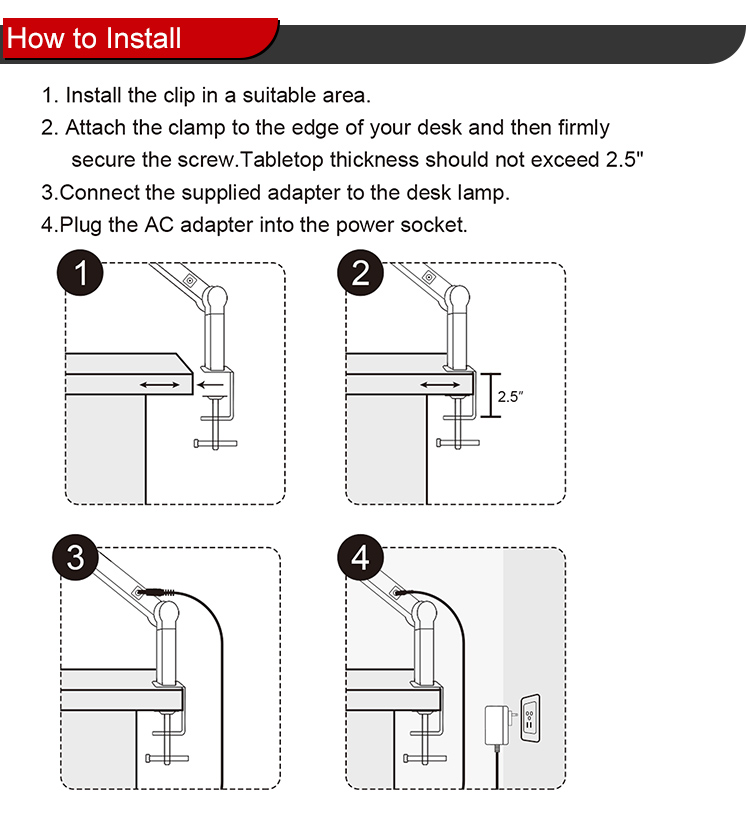 How to Install

1. Install the clip in a suitable area.
2. Attach the clamp to the edge of your desk and then firmly secure the screw.Tabletop thickness should not exceed 2.5"
3.Connect the supplied adapter to the desk lamp.
4.Plug the AC adapter into the power socket.

1

2

2.5"

3

4