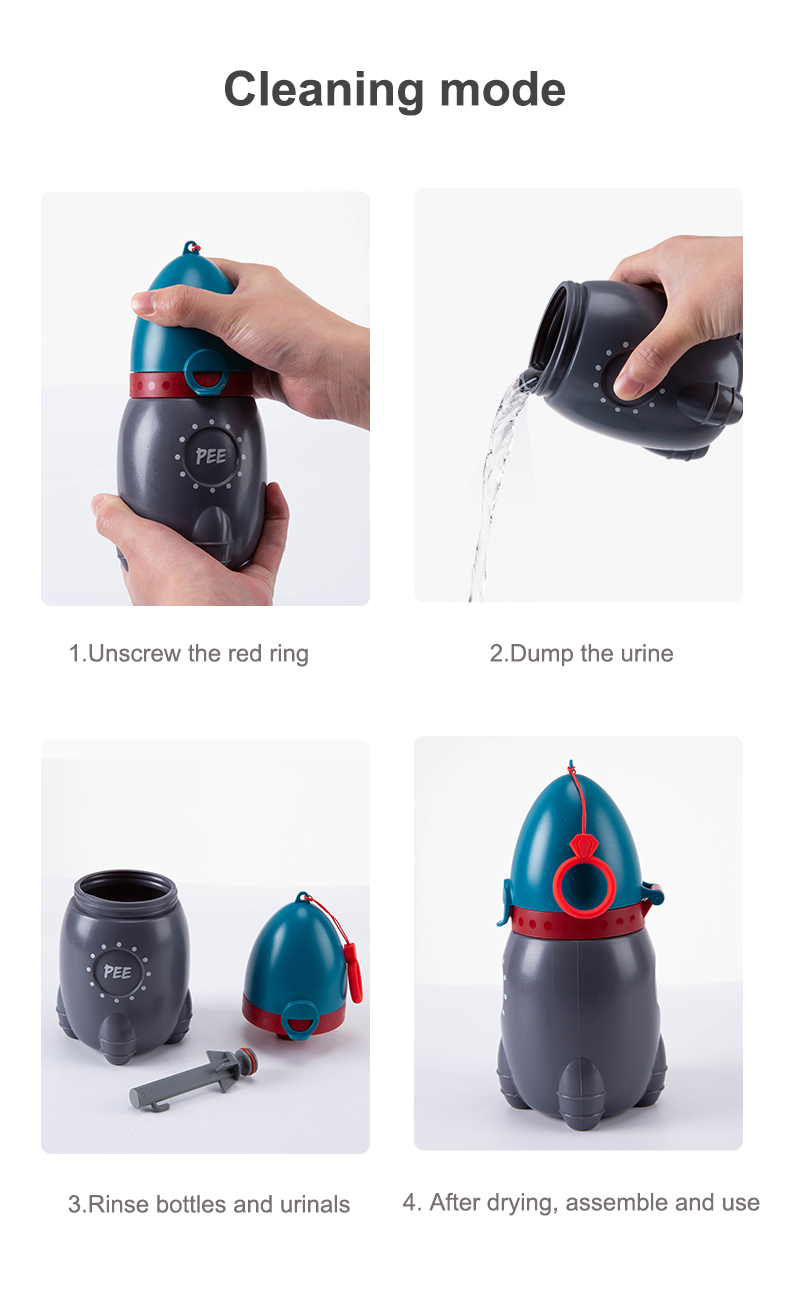 Cleaning mode

PEE

1.Unscrew the red ring

2.Dump the urine

PEE

3.Rinse bottles and urinals

4. After drying, assemble and use