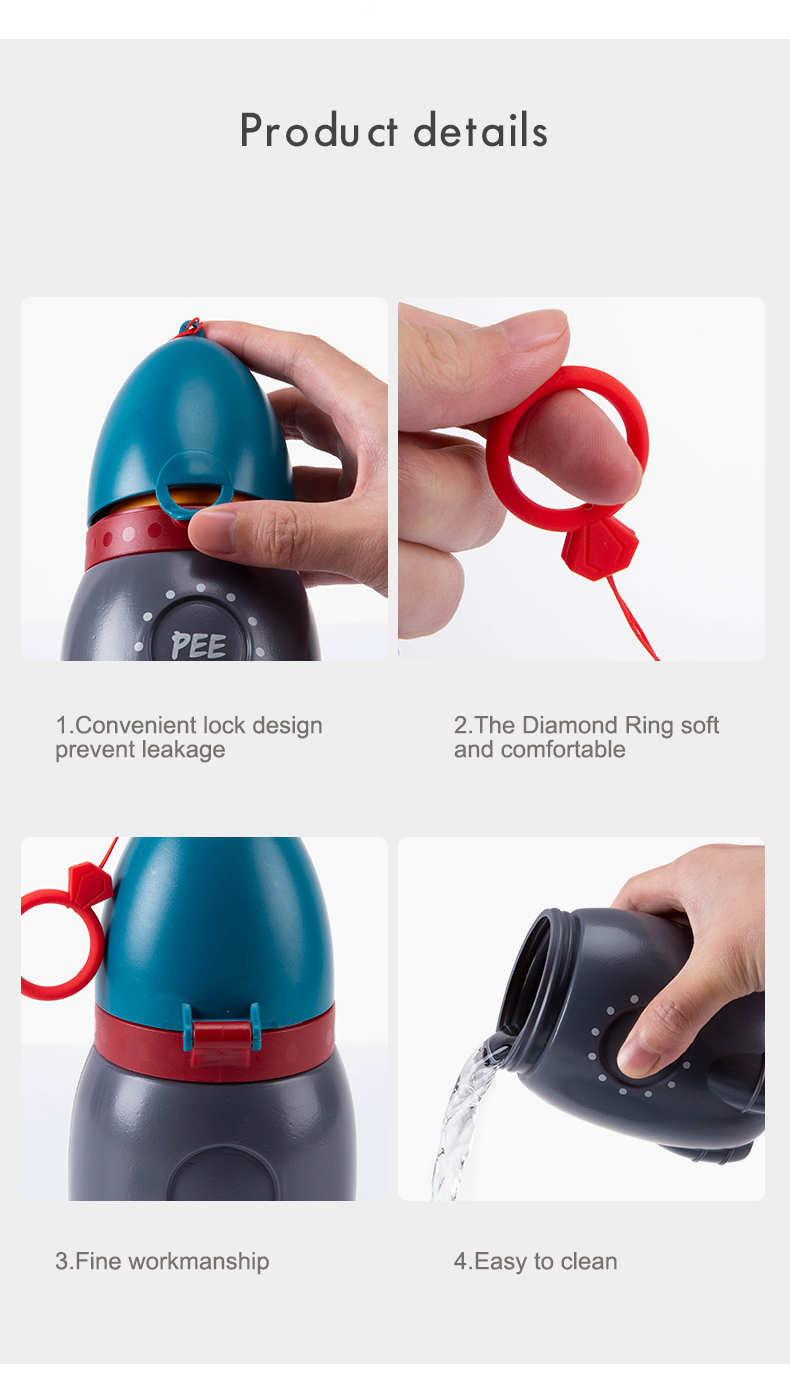 Product details

PEE

1.Convenient lock design prevent leakage

2.The Diamond Ring soft and comfortable

3.Fine workmanship

4.Easy to clean