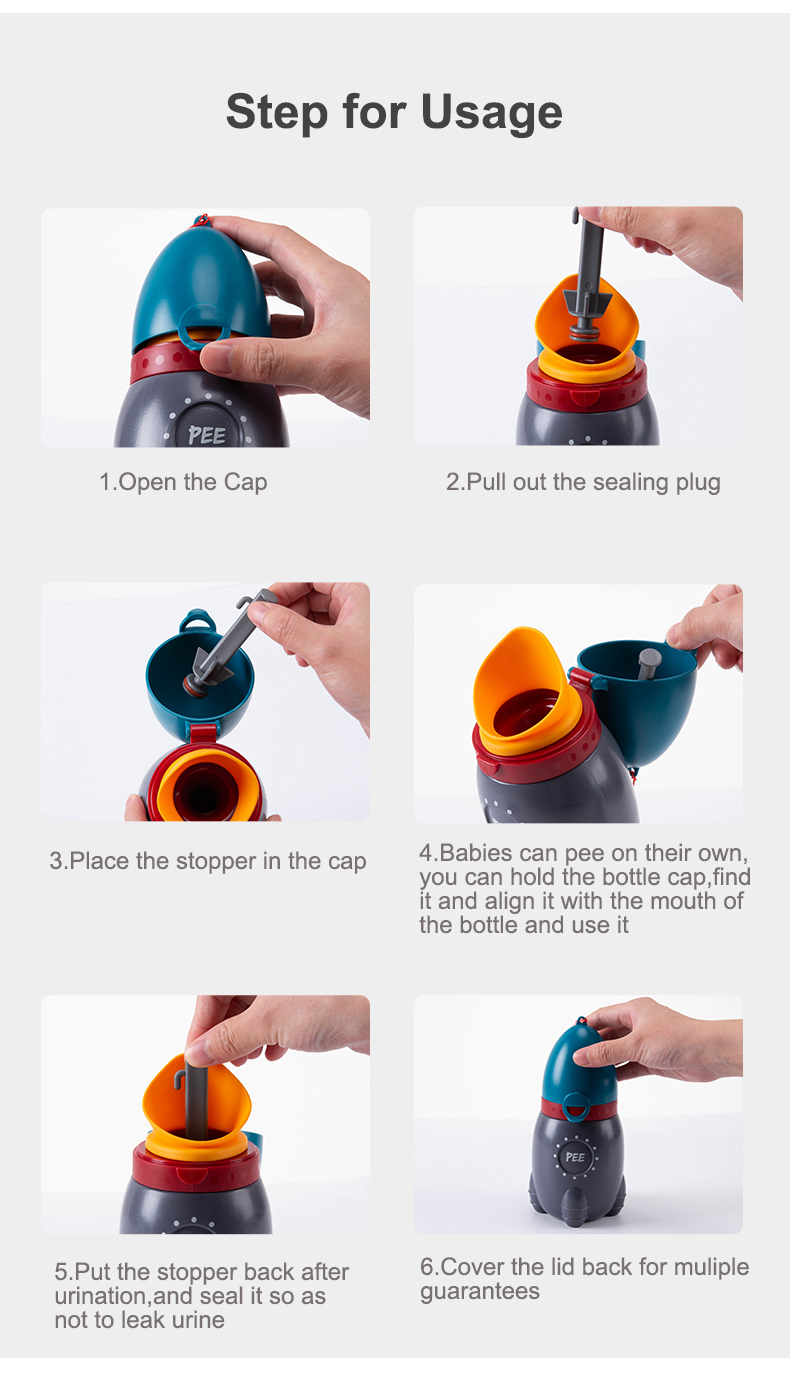 Step for Usage

PEE

1.Open the Cap

2.Pull out the sealing plug

3.Place the stopper in the cap

4.Babies can pee on their own, you can hold the bottle cap,find it and align it with the mouth of the bottle and use it

5.Put the stopper back after urination,and seal it so as not to leak urine

PEE

6.Cover the lid back for muliple guarantees