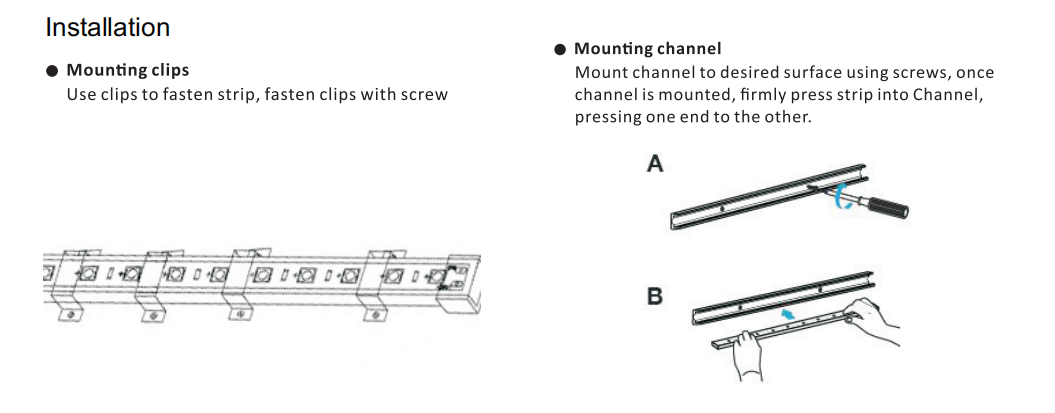 Installation

● Mounting clips
Use clips to fasten strip, fasten clips with screw

● Mounting channel
Mount channel to desired surface using screws, once channel is mounted, firmly press strip into Channel, pressing one end to the other.

A

B