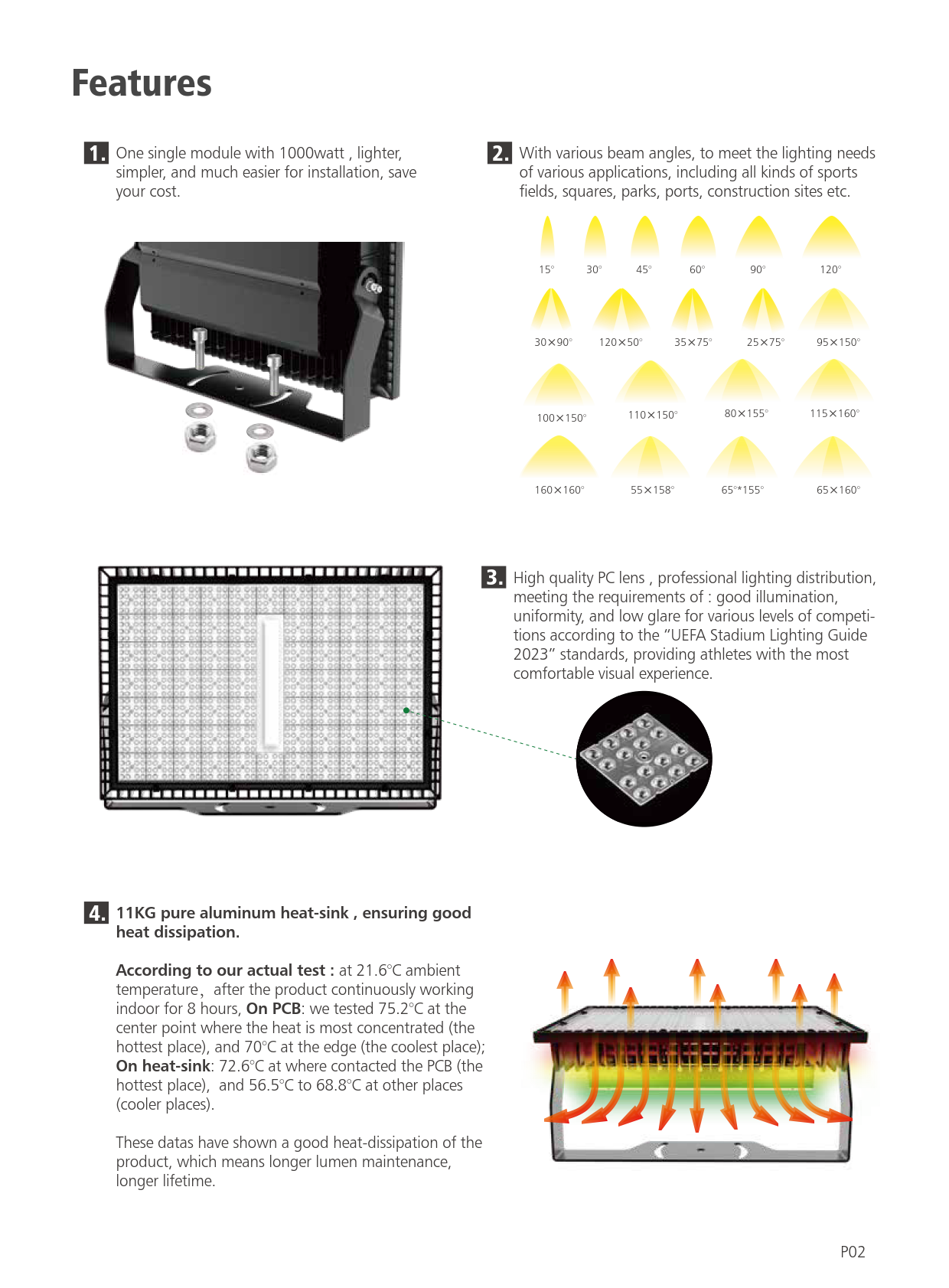 Features

1. One single module with 1000watt , lighter, simpler, and much easier for installation, save your cost.

2. With various beam angles, to meet the lighting needs of various applications, including all kinds of sports fields, squares, parks, ports, construction sites etc.

15° 30° 45° 60° 90° 120°

30×90° 120×50° 35×75° 25×75° 95×150°

100×150° 110×150° 80×155° 115×160°

160×160° 55×158° 65°*155° 65×160°

3. High quality PC lens , professional lighting distribution, meeting the requirements of : good illumination, uniformity, and low glare for various levels of competitions according to the "UEFA Stadium Lighting Guide 2023" standards, providing athletes with the most comfortable visual experience.

4. 11KG pure aluminum heat-sink , ensuring good heat dissipation.

According to our actual test : at 21.6°C ambient temperature, after the product continuously working indoor for 8 hours, On PCB: we tested 75.2°C at the center point where the heat is most concentrated (the hottest place), and 70°C at the edge (the coolest place); On heat-sink: 72.6°C at where contacted the PCB (the hottest place), and 56.5°C to 68.8°C at other places (cooler places).

These datas have shown a good heat-dissipation of the product, which means longer lumen maintenance, longer lifetime.

P02