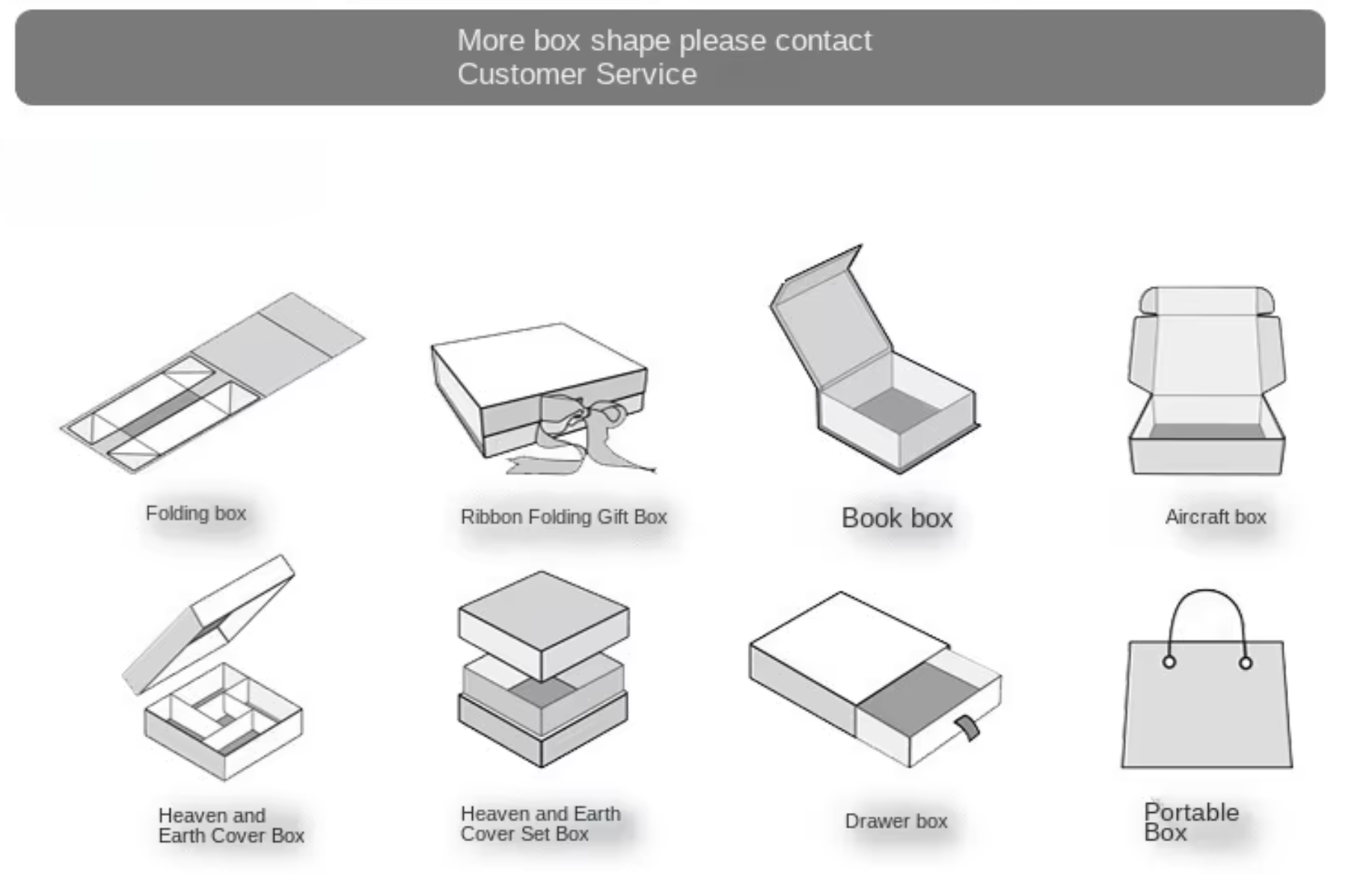 More box shape please contact
Customer Service

Folding box

Ribbon Folding Gift Box

Book box

Aircraft box

Heaven and Earth Cover Box

Heaven and Earth Cover Set Box

Drawer box

Portable Box