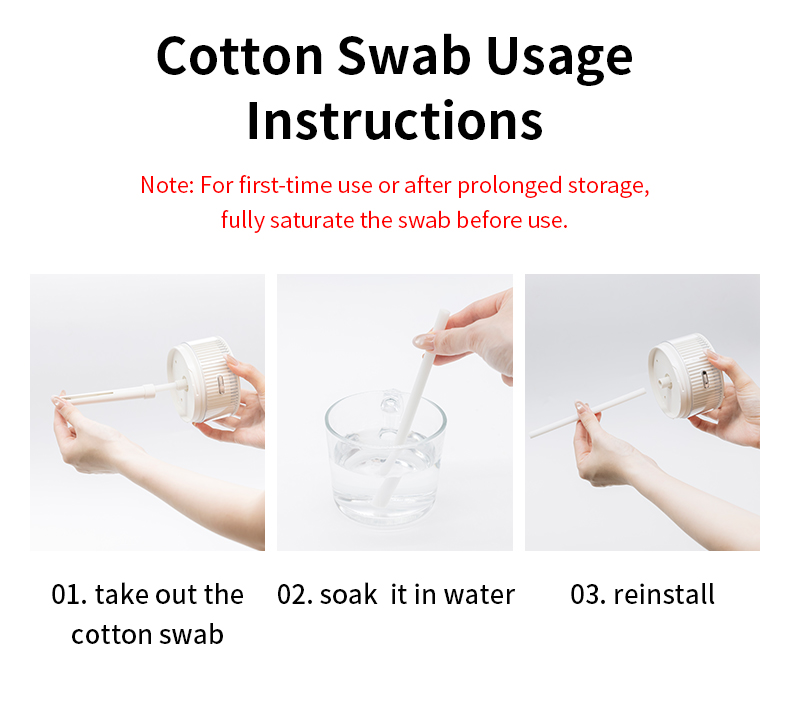 Cotton Swab Usage Instructions

Note: For first-time use or after prolonged storage, fully saturate the swab before use.

01. take out the cotton swab

02. soak  it in water

03. reinstall