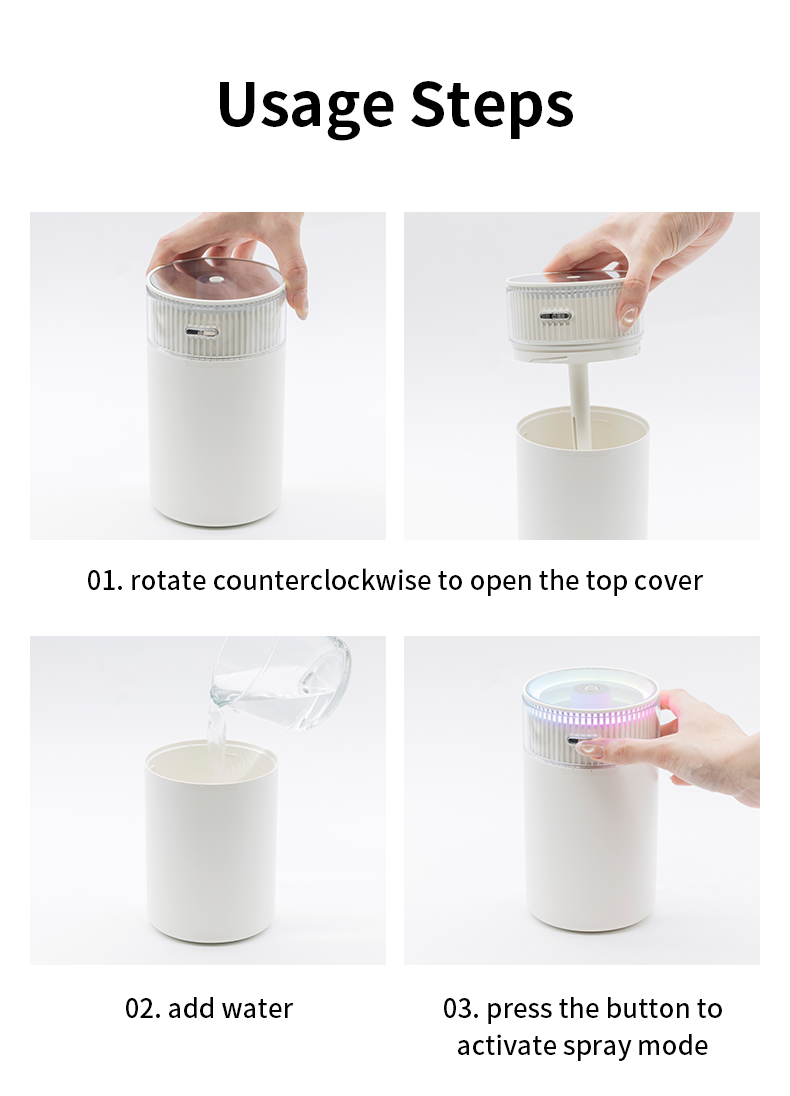 Usage Steps

01. rotate counterclockwise to open the top cover

02. add water

03. press the button to activate spray mode