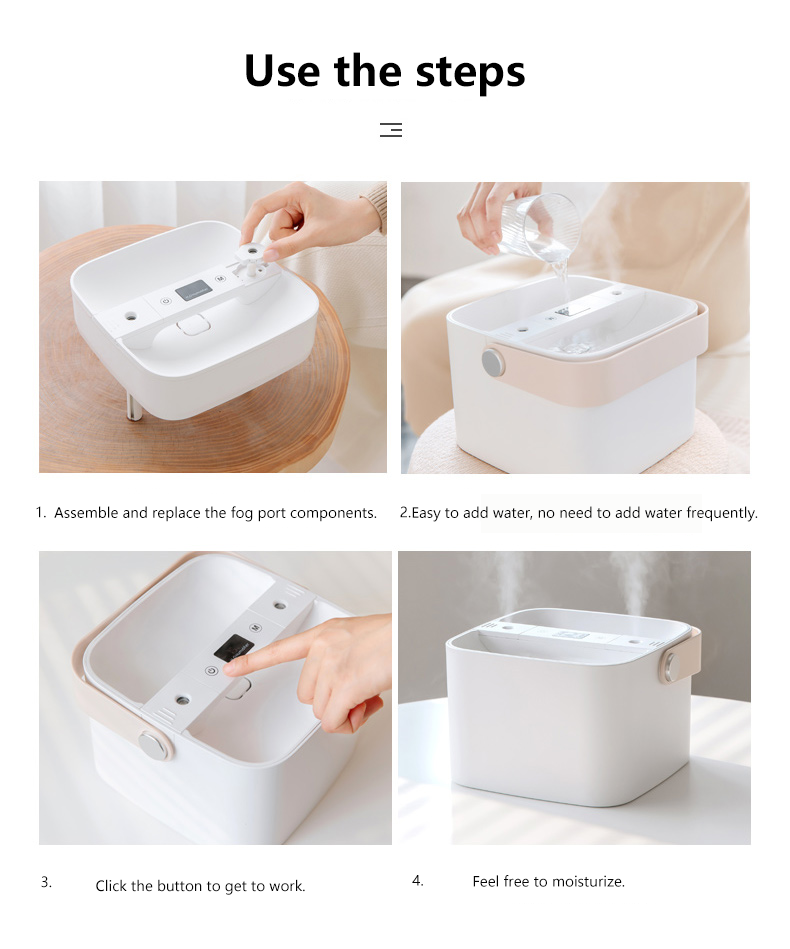 Use the steps

1. Assemble and replace the fog port components.

2.Easy to add water, no need to add water frequently.

3. Click the button to get to work.

4. Feel free to moisturize.