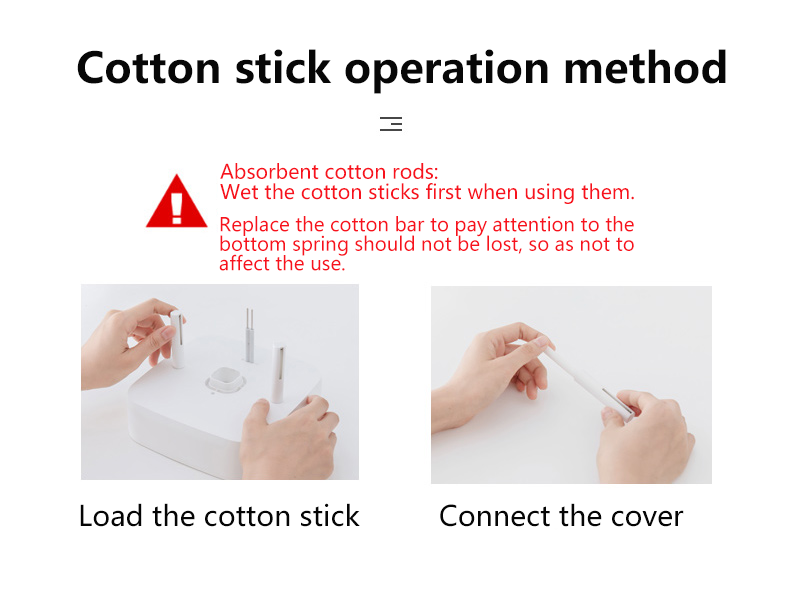 Cotton stick operation method

Absorbent cotton rods:
Wet the cotton sticks first when using them.

Replace the cotton bar to pay attention to the bottom spring should not be lost, so as not to affect the use.

Load the cotton stick

Connect the cover