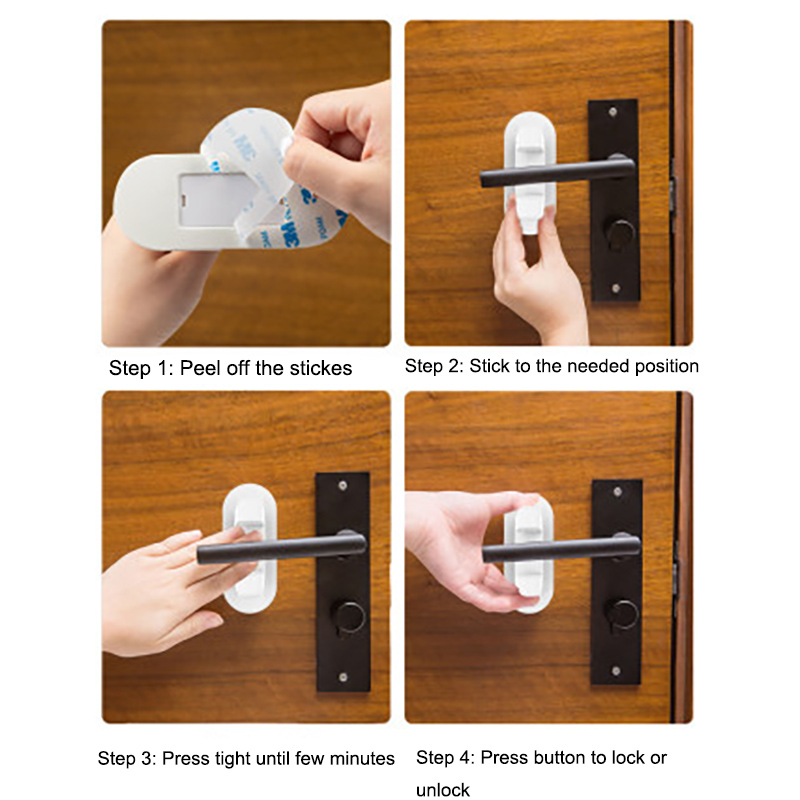 3M

3M

Step 1: Peel off the stickes

Step 2: Stick to the needed position

Step 3: Press tight until few minutes

Step 4: Press button to lock or unlock