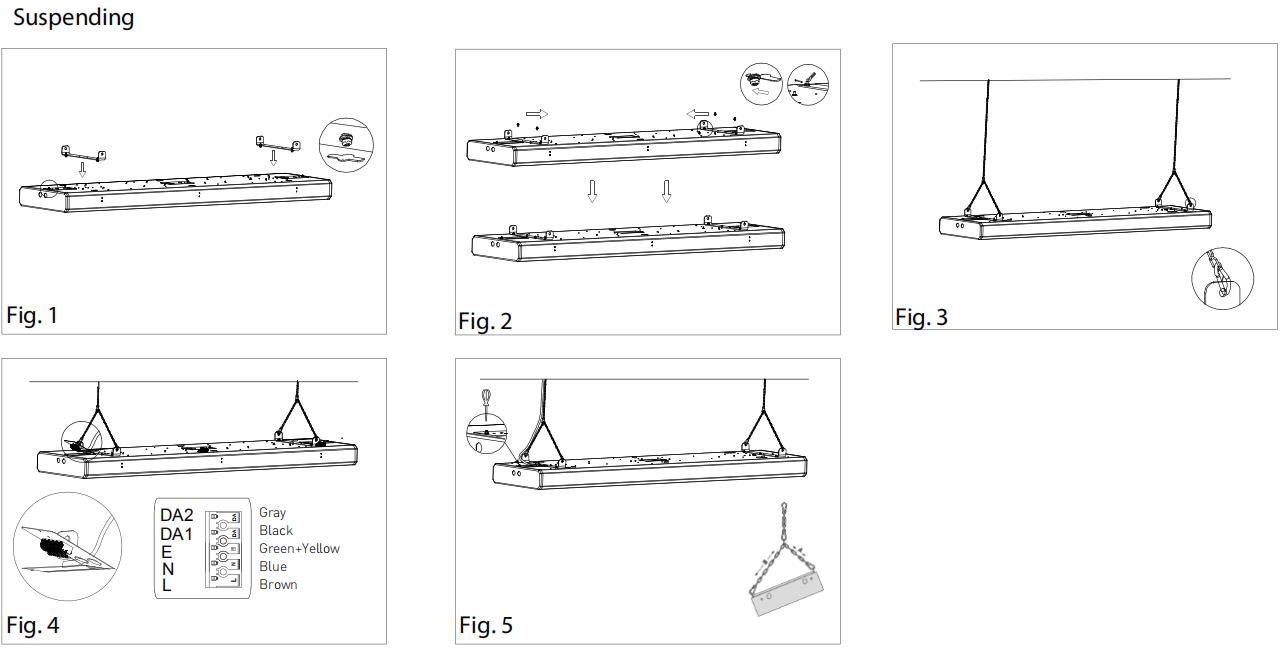 Suspending

Fig. 1

Fig. 2

Fig. 3

DA2
DA1
E
N
L

Gray
Black
Green+Yellow
Blue
Brown

Fig. 4

Fig. 5