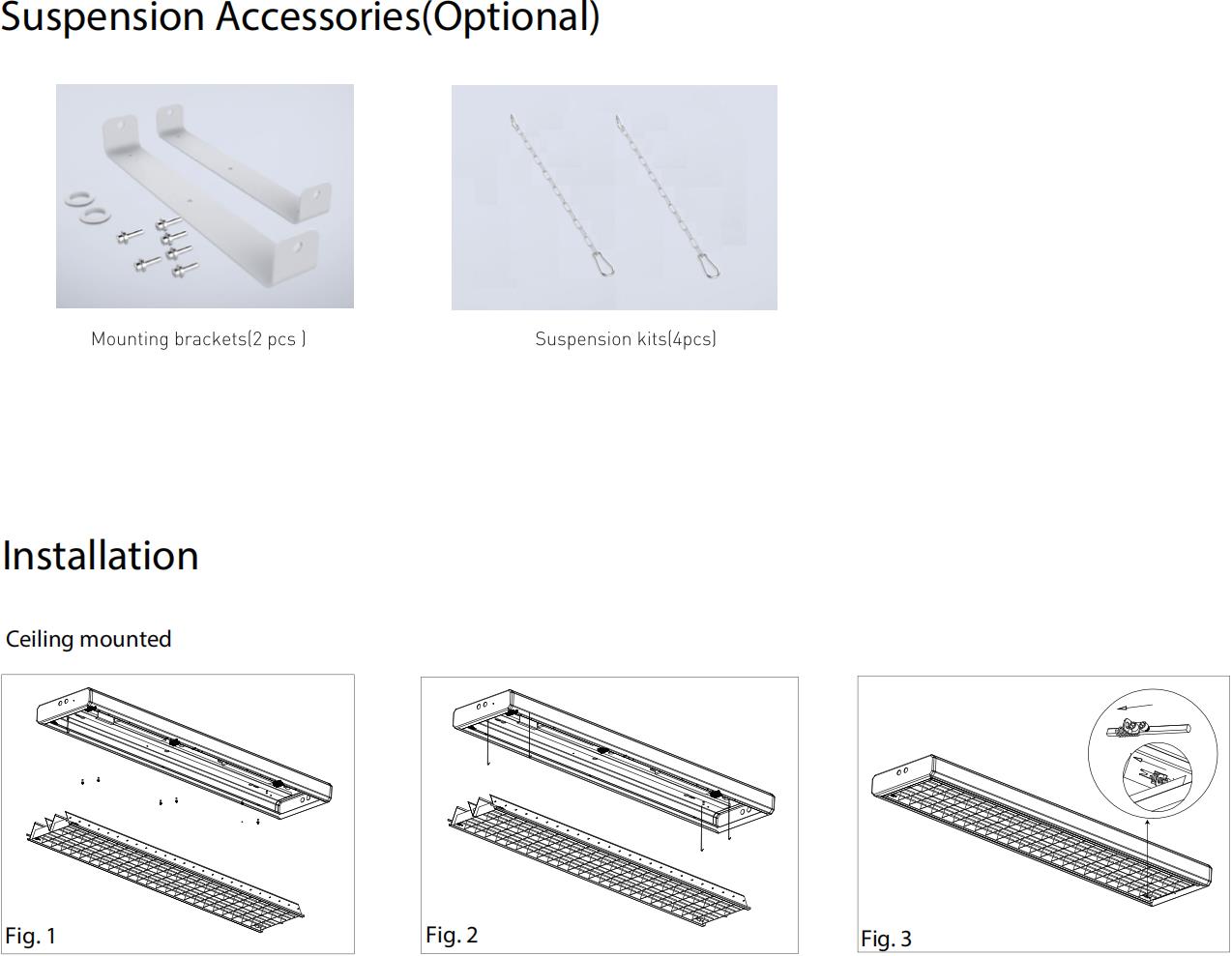 Suspension Accessories(Optional)

Mounting brackets(2 pcs )

Suspension kits(4pcs)

Installation

Ceiling mounted

Fig. 1

Fig. 2

Fig. 3