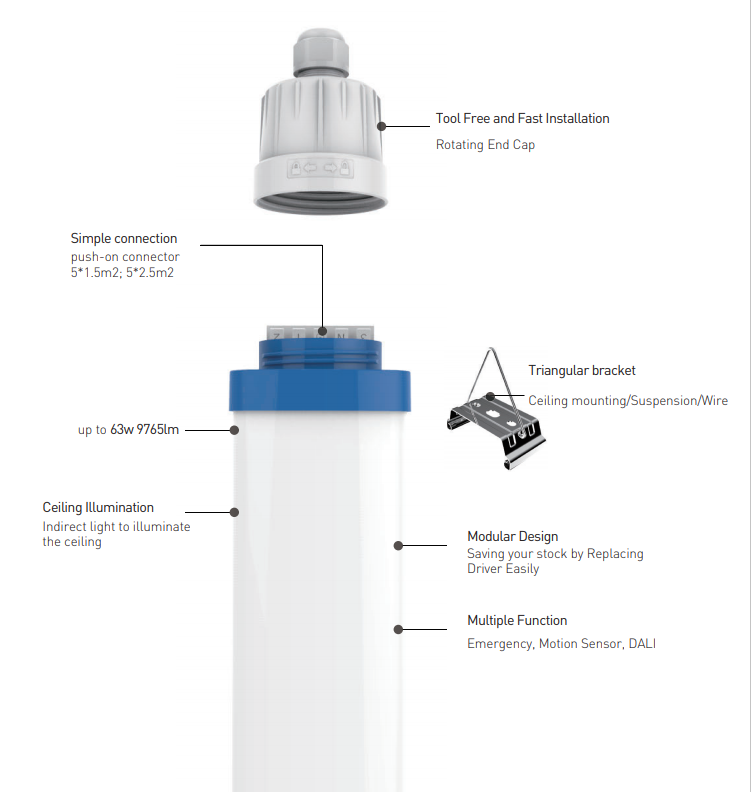 Tool Free and Fast Installation
Rotating End Cap

Simple connection
push-on connector
5*1.5m2; 5*2.5m2

Triangular bracket
Ceiling mounting/Suspension/Wire

up to 63w 9765lm

Ceiling Illumination
Indirect light to illuminate the ceiling

Modular Design
Saving your stock by Replacing Driver Easily

Multiple Function
Emergency, Motion Sensor, DALI