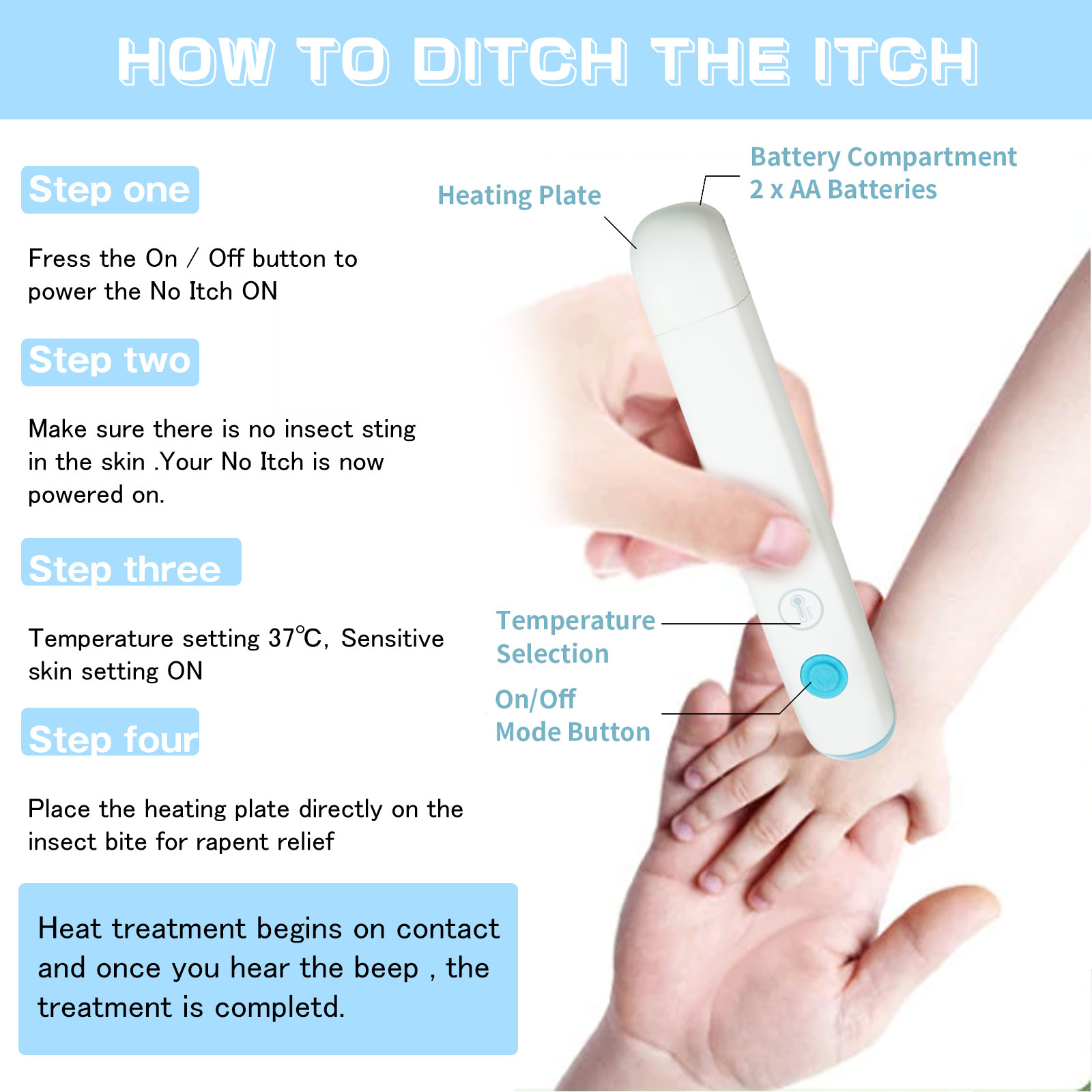 HOW TO DITCH THE ITCH

Step one

Fress the On / Off button to power the No Itch ON

Step two

Make sure there is no insect sting in the skin .Your No Itch is now powered on.

Step three

Temperature setting 37℃, Sensitive skin setting ON

Step four

Place the heating plate directly on the insect bite for rapent relief

Heat treatment begins on contact and once you hear the beep , the treatment is completd.

Heating Plate

Battery Compartment
2 x AA Batteries

Temperature
Selection

On/Off
Mode Button