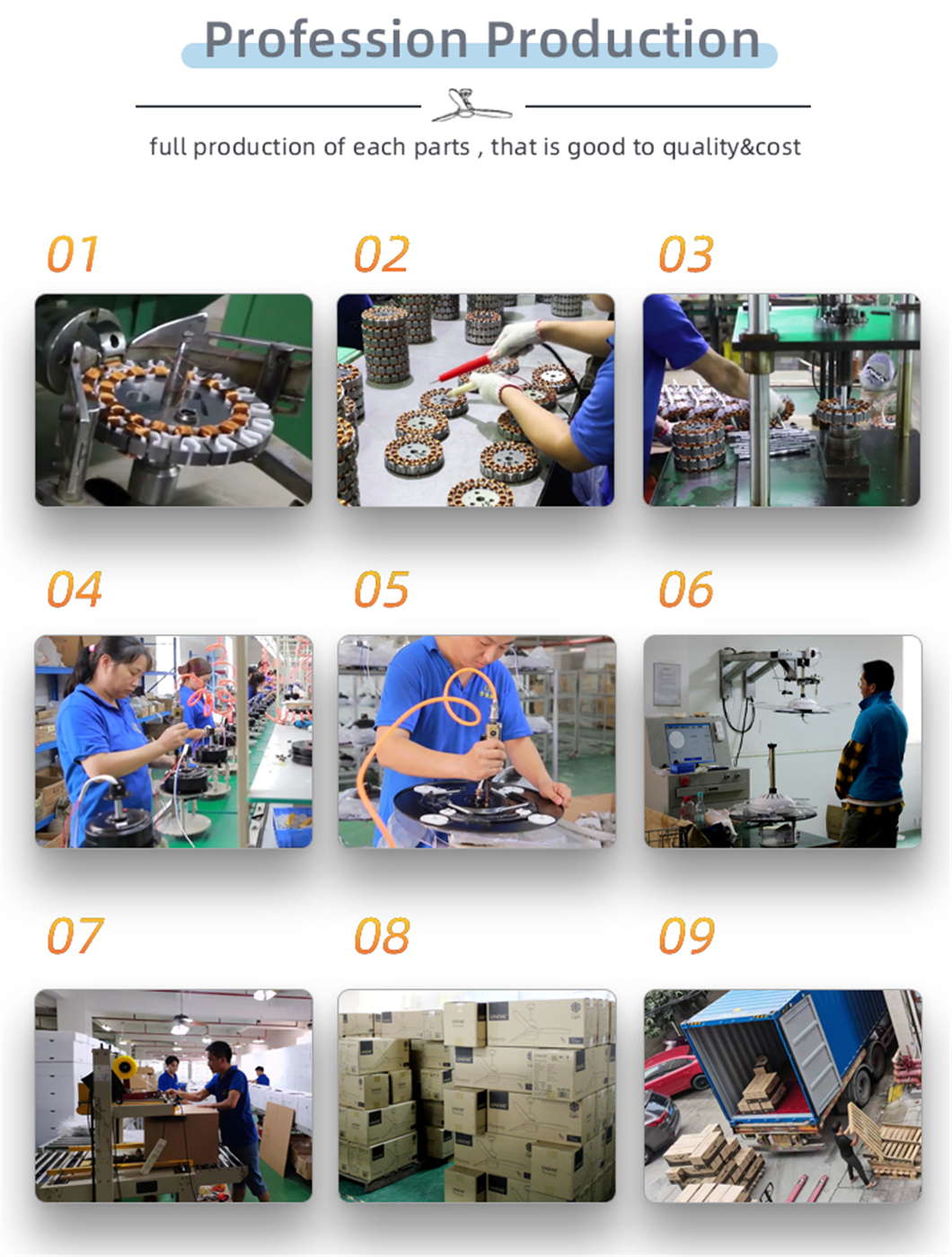 Profession Production

full production of each parts , that is good to quality&cost

01

02

03

04

05

06

07

08

09