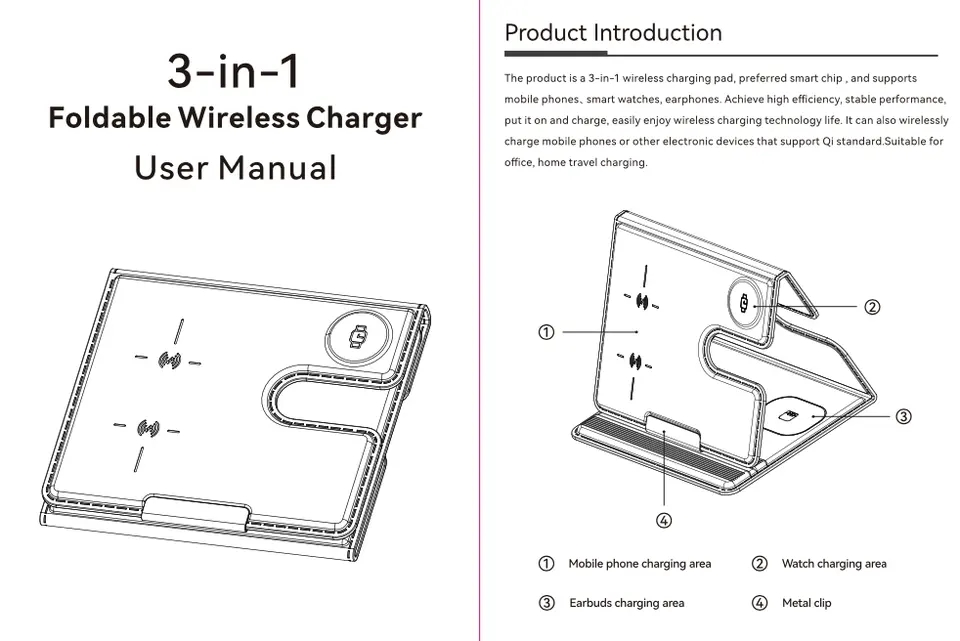 3-in-1
Foldable Wireless Charger
User Manual

Product Introduction

The product is a 3-in-1 wireless charging pad, preferred smart chip , and supports mobile phones、smart watches, earphones. Achieve high efficiency, stable performance, put it on and charge, easily enjoy wireless charging technology life. It can also wirelessly charge mobile phones or other electronic devices that support Qi standard.Suitable for office, home travel charging.

①
②
③
④

① Mobile phone charging area
② Watch charging area
③ Earbuds charging area
④ Metal clip