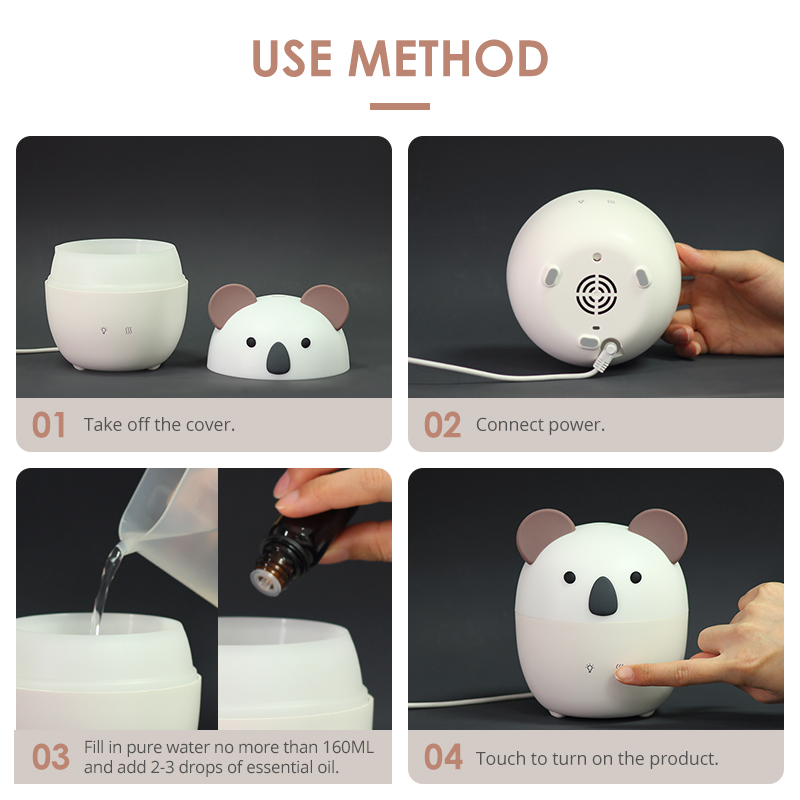 USE METHOD

01 Take off the cover.

02 Connect power.

03 Fill in pure water no more than 160ML and add 2-3 drops of essential oil.

04 Touch to turn on the product.