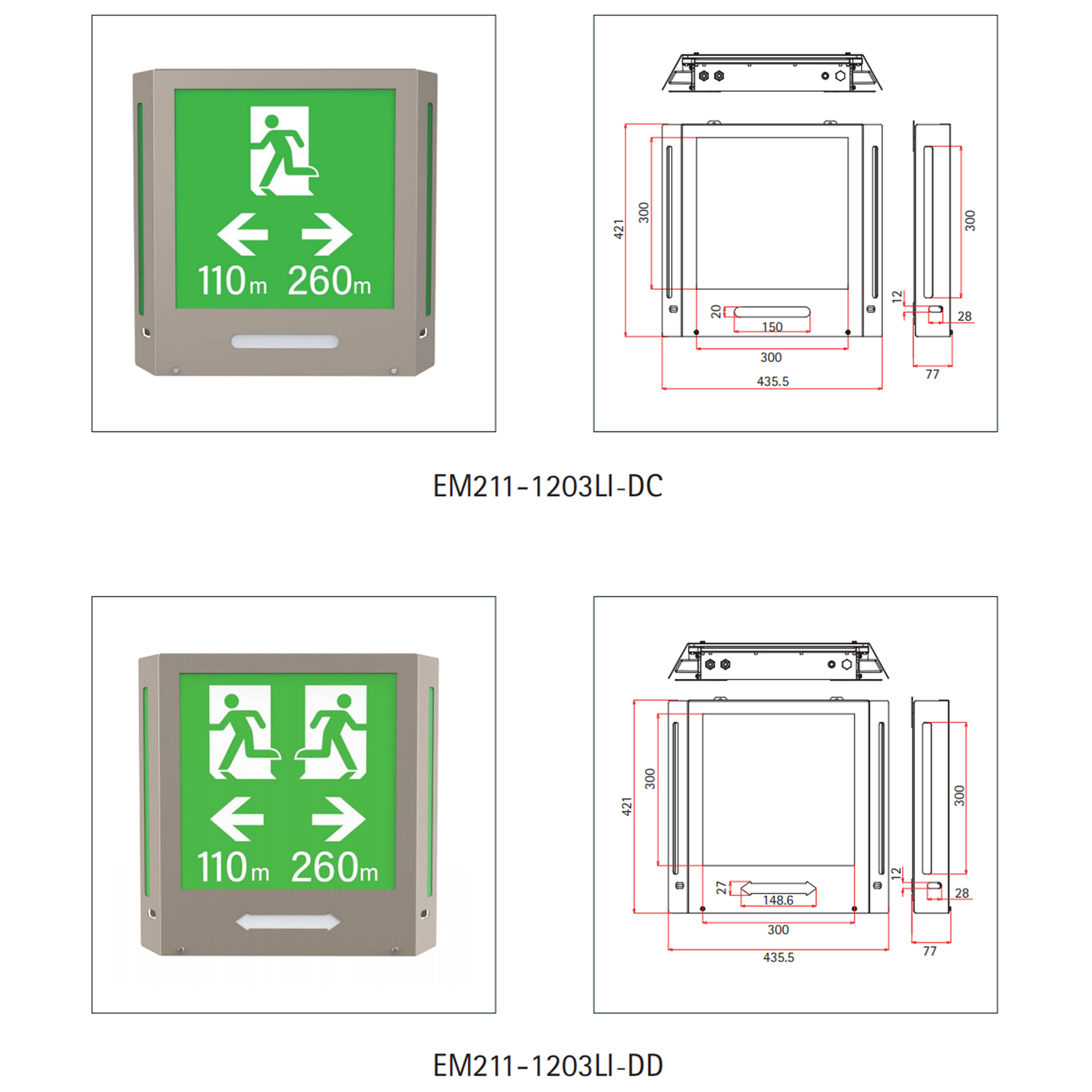 110m 260m

421
300
20
150
300
435.5
300
12
28
77

EM211-1203LI-DC

110m 260m

421
300
27
148.6
300
435.5
300
12
28
77

EM211-1203LI-DD