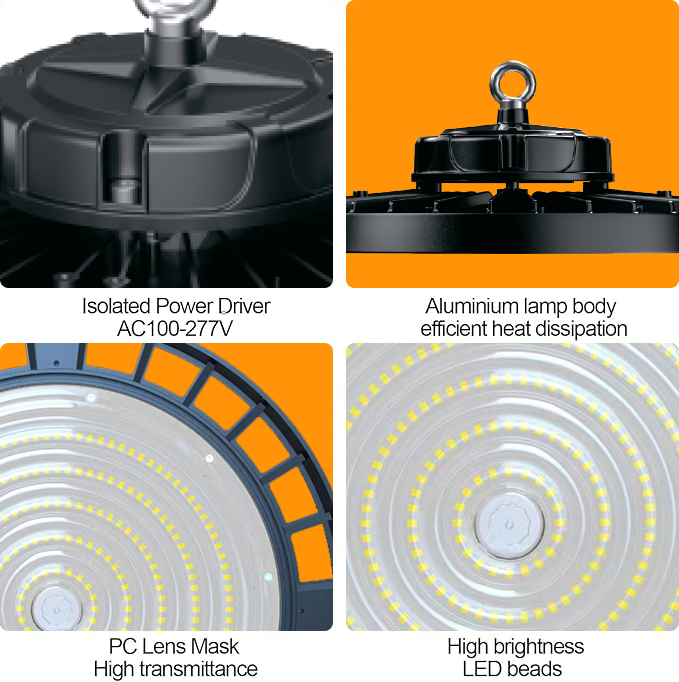 Isolated Power Driver
AC100-277V

Aluminium lamp body
efficient heat dissipation

PC Lens Mask
High transmittance

High brightness
LED beads