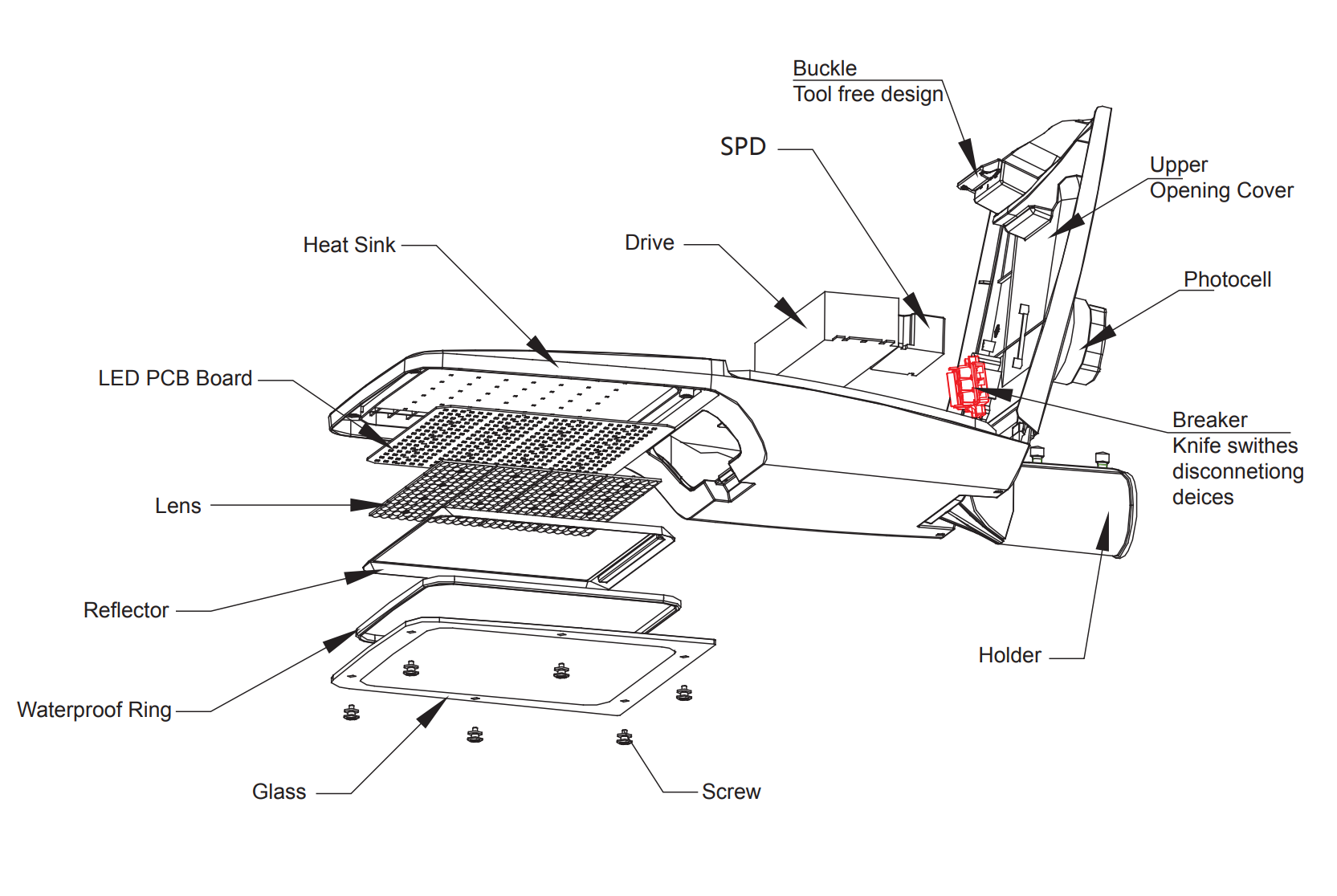 Buckle
Tool free design

SPD

Upper
Opening Cover

Heat Sink

Drive

Photocell

LED PCB Board

Breaker
Knife swithes
disconnetiong
deices

Lens

Reflector

Holder

Waterproof Ring

Glass

Screw