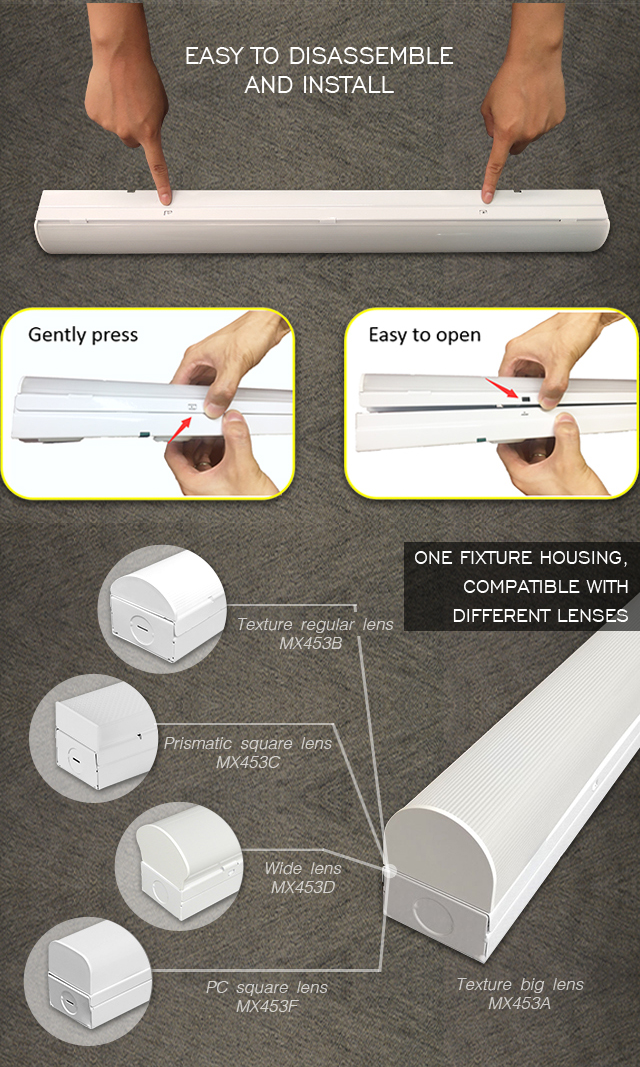 EASY TO DISASSEMBLE AND INSTALL

Gently press

Easy to open

ONE FIXTURE HOUSING, COMPATIBLE WITH DIFFERENT LENSES

Texture regular lens
MX453B

Prismatic square lens
MX453C

Wide lens
MX453D

PC square lens
MX453F

Texture big lens
MX453A