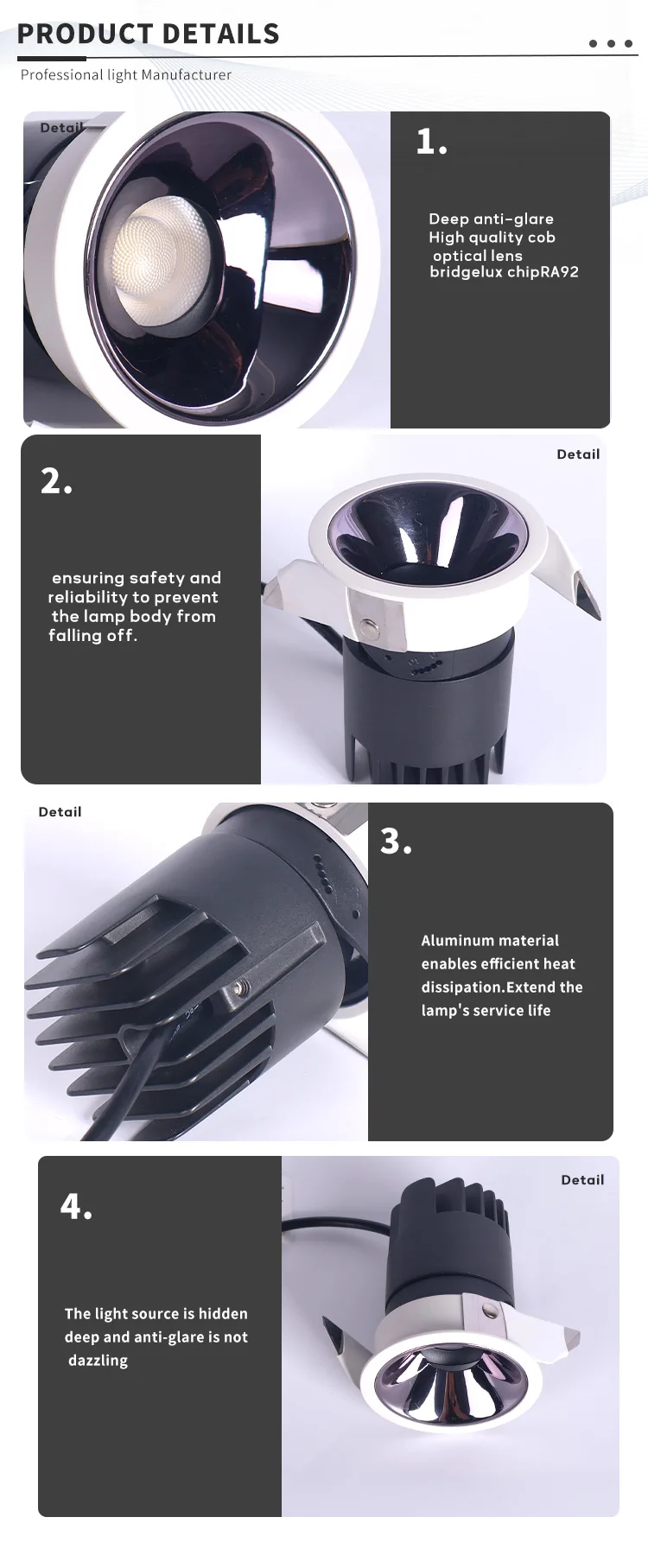 PRODUCT DETAILS

Professional light Manufacturer

Detail

1.

Deep anti-glare
High quality cob
optical lens
bridgelux chipRA92

2.

ensuring safety and reliability to prevent the lamp body from falling off.

Detail

Detail

3.

Aluminum material enables efficient heat dissipation.Extend the lamp's service life

4.

The light source is hidden deep and anti-glare is not dazzling

Detail