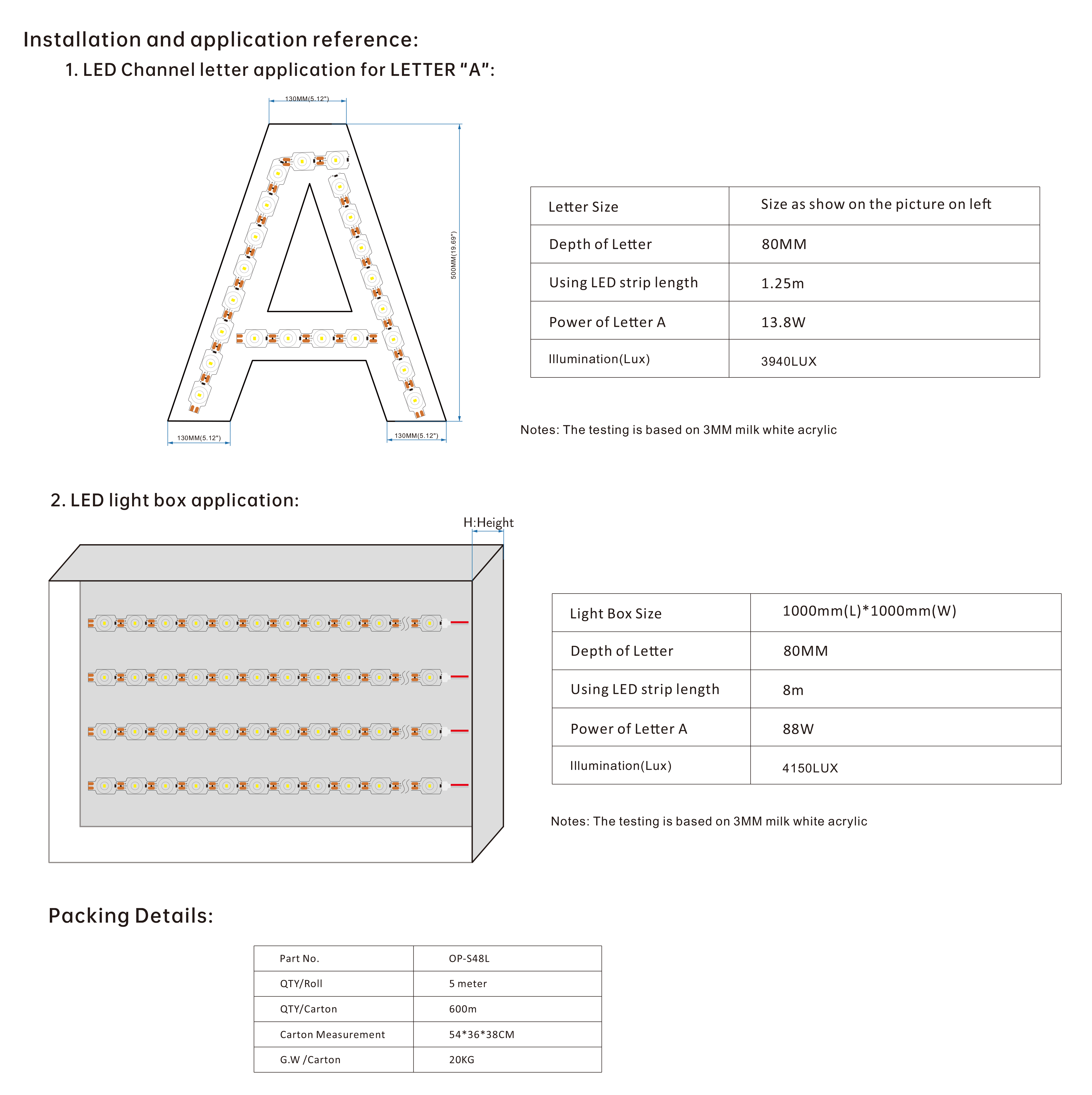 Installation and application reference:

1. LED Channel letter application for LETTER "A":

130MM(5.12")

500MM(19.69")

130MM(5.12")

130MM(5.12")

| Letter Size | Size as show on the picture on left |
|---|---|
| Depth of Letter | 80MM |
| Using LED strip length | 1.25m |
| Power of Letter A | 13.8W |
| Illumination(Lux) | 3940LUX |

Notes: The testing is based on 3MM milk white acrylic

2. LED light box application:

H:Height

| Light Box Size | 1000mm(L)*1000mm(W) |
|---|---|
| Depth of Letter | 80MM |
| Using LED strip length | 8m |
| Power of Letter A | 88W |
| Illumination(Lux) | 4150LUX |

Notes: The testing is based on 3MM milk white acrylic

Packing Details:

| Part No. | OP-S48L |
|---|---|
| QTY/Roll | 5 meter |
| QTY/Carton | 600m |
| Carton Measurement | 54*36*38CM |
| G.W /Carton | 20KG |