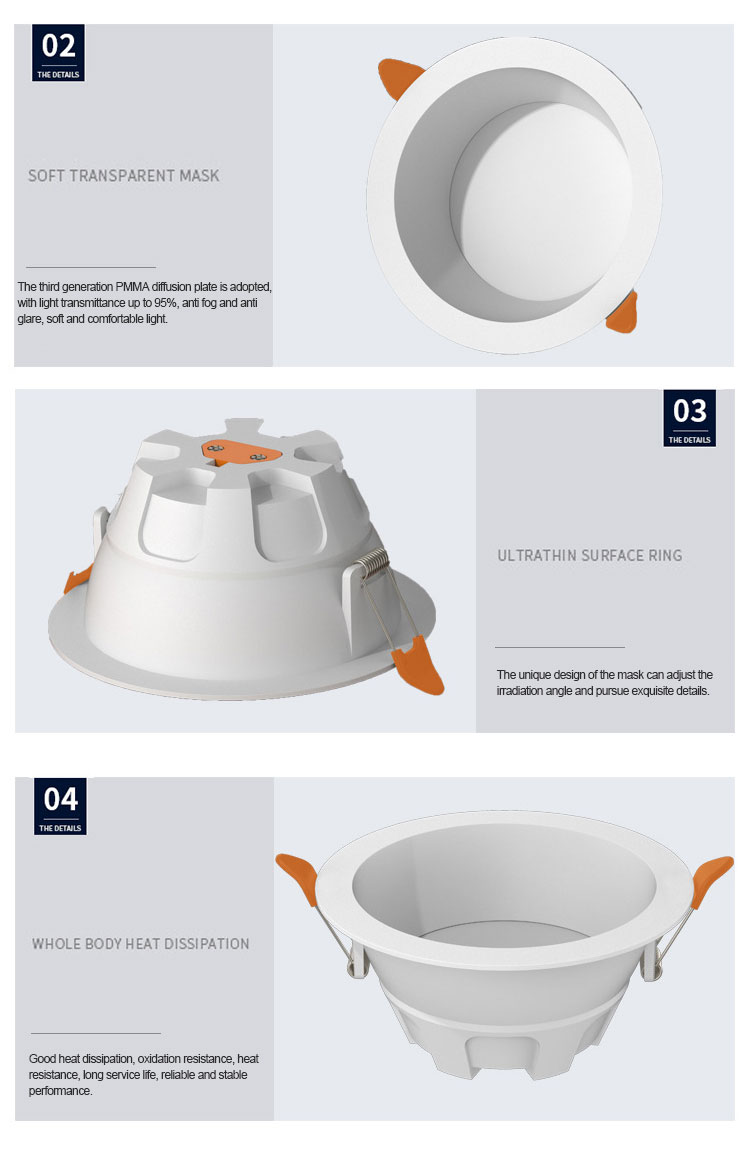 02
THE DETAILS

SOFT TRANSPARENT MASK

The third generation PMMA diffusion plate is adopted, with light transmittance up to 95%, anti fog and anti glare, soft and comfortable light.

03
THE DETAILS

ULTRATHIN SURFACE RING

The unique design of the mask can adjust the irradiation angle and pursue exquisite details.

04
THE DETAILS

WHOLE BODY HEAT DISSIPATION

Good heat dissipation, oxidation resistance, heat resistance, long service life, reliable and stable performance.