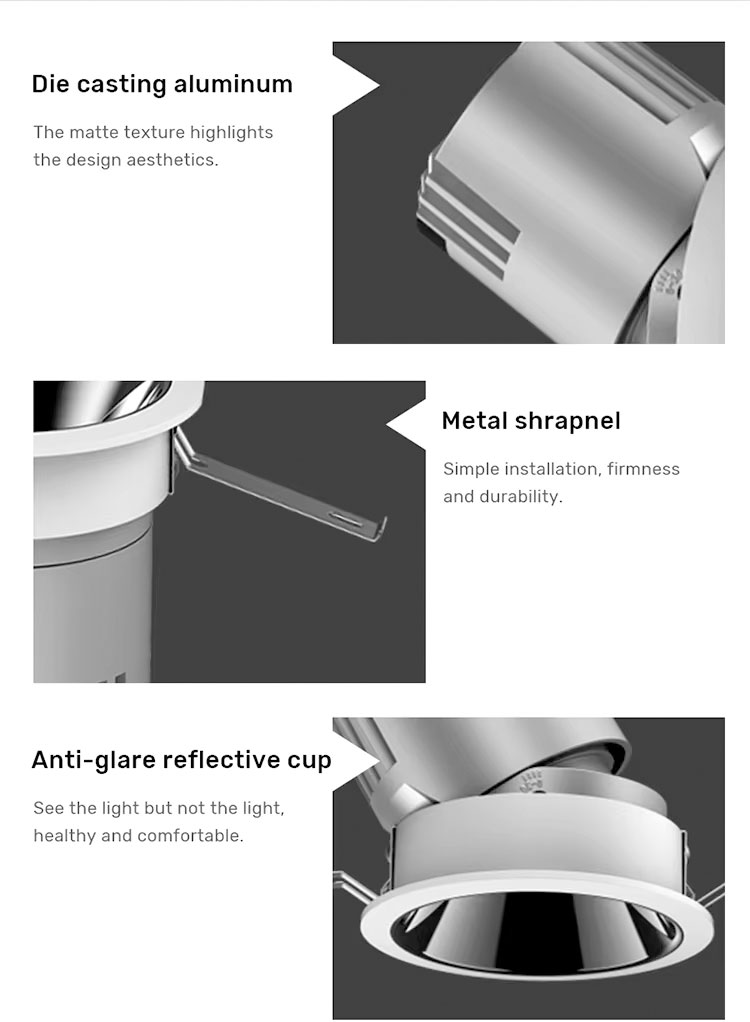 Die casting aluminum

The matte texture highlights the design aesthetics.

Metal shrapnel

Simple installation, firmness and durability.

Anti-glare reflective cup

See the light but not the light, healthy and comfortable.