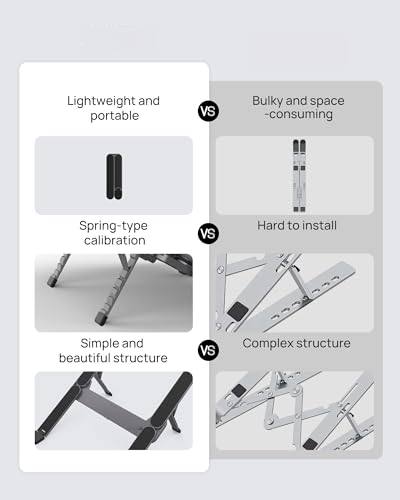 Lightweight and portable

VS

Bulky and space -consuming

Spring-type calibration

VS

Hard to install

Simple and beautiful structure

VS

Complex structure