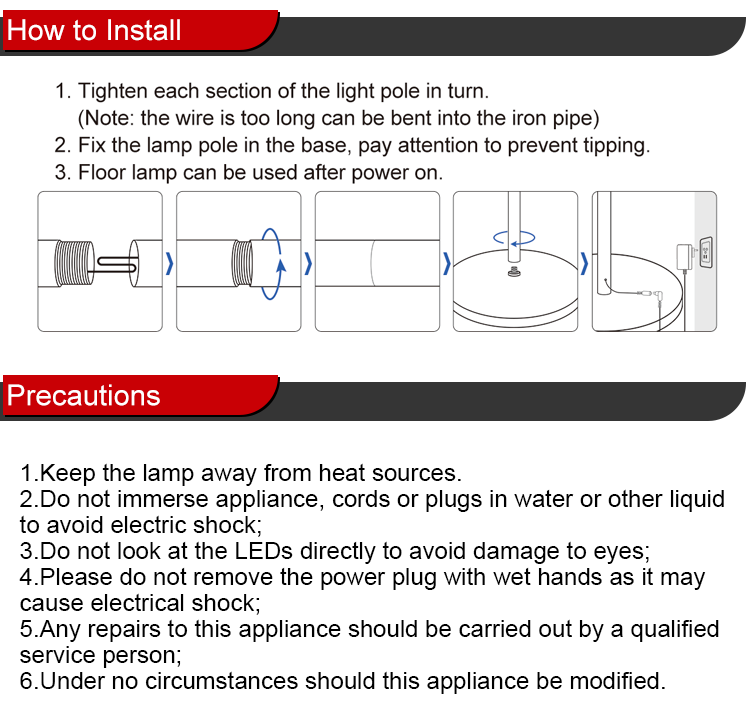 How to Install

1. Tighten each section of the light pole in turn.
(Note: the wire is too long can be bent into the iron pipe)
2. Fix the lamp pole in the base, pay attention to prevent tipping.
3. Floor lamp can be used after power on.

Precautions

1.Keep the lamp away from heat sources.
2.Do not immerse appliance, cords or plugs in water or other liquid to avoid electric shock;
3.Do not look at the LEDs directly to avoid damage to eyes;
4.Please do not remove the power plug with wet hands as it may cause electrical shock;
5.Any repairs to this appliance should be carried out by a qualified service person;
6.Under no circumstances should this appliance be modified.