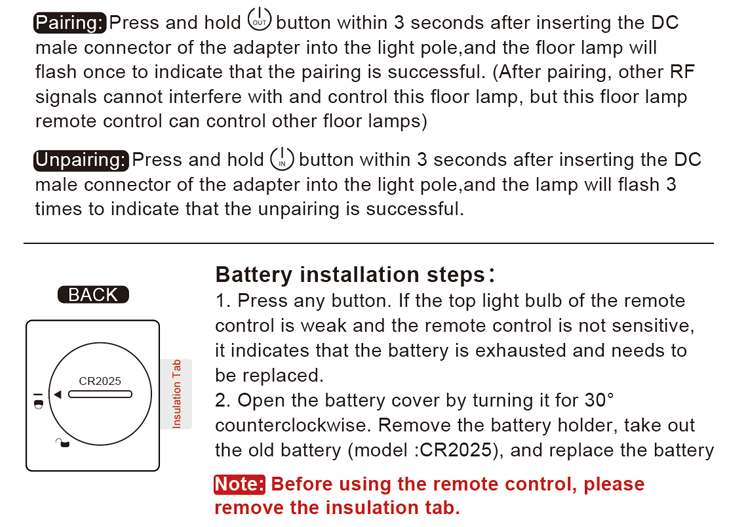 Pairing: Press and hold OUT button within 3 seconds after inserting the DC male connector of the adapter into the light pole,and the floor lamp will flash once to indicate that the pairing is successful. (After pairing, other RF signals cannot interfere with and control this floor lamp, but this floor lamp remote control can control other floor lamps)

Unpairing: Press and hold IN button within 3 seconds after inserting the DC male connector of the adapter into the light pole,and the lamp will flash 3 times to indicate that the unpairing is successful.

BACK

CR2025

Insulation Tab

Battery installation steps:
1. Press any button. If the top light bulb of the remote control is weak and the remote control is not sensitive, it indicates that the battery is exhausted and needs to be replaced.
2. Open the battery cover by turning it for 30° counterclockwise. Remove the battery holder, take out the old battery (model :CR2025), and replace the battery

Note: Before using the remote control, please remove the insulation tab.