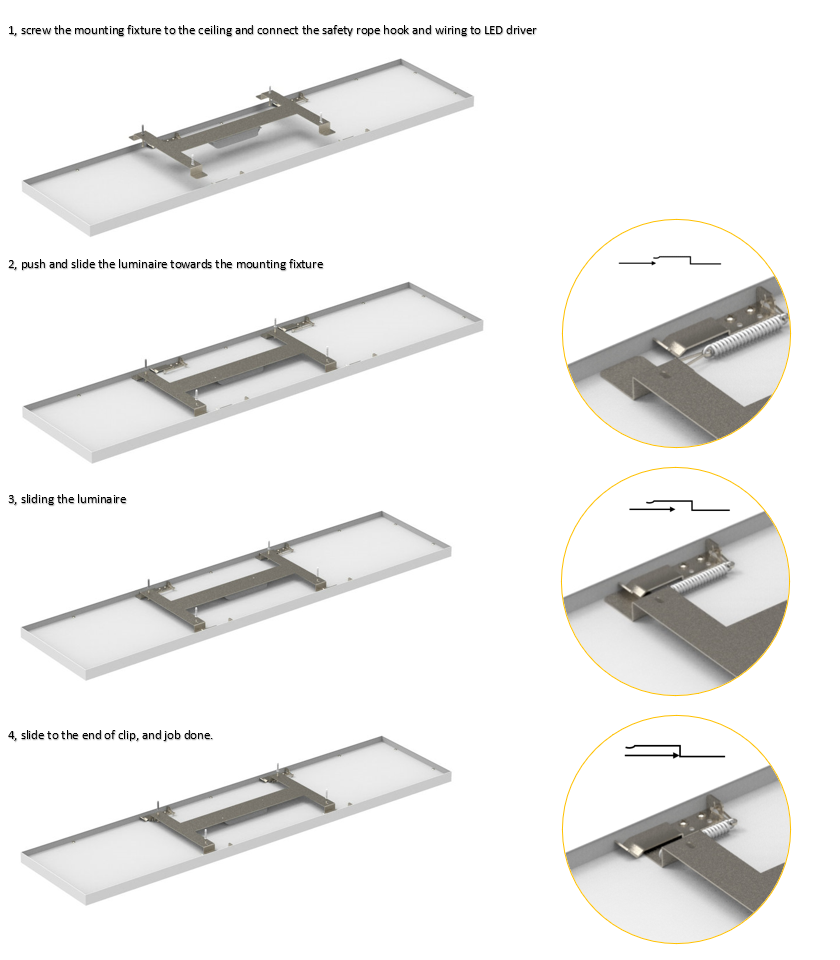 1, screw the mounting fixture to the ceiling and connect the safety rope hook and wiring to LED driver

2, push and slide the luminaire towards the mounting fixture

3, sliding the luminaire

4, slide to the end of clip, and job done.