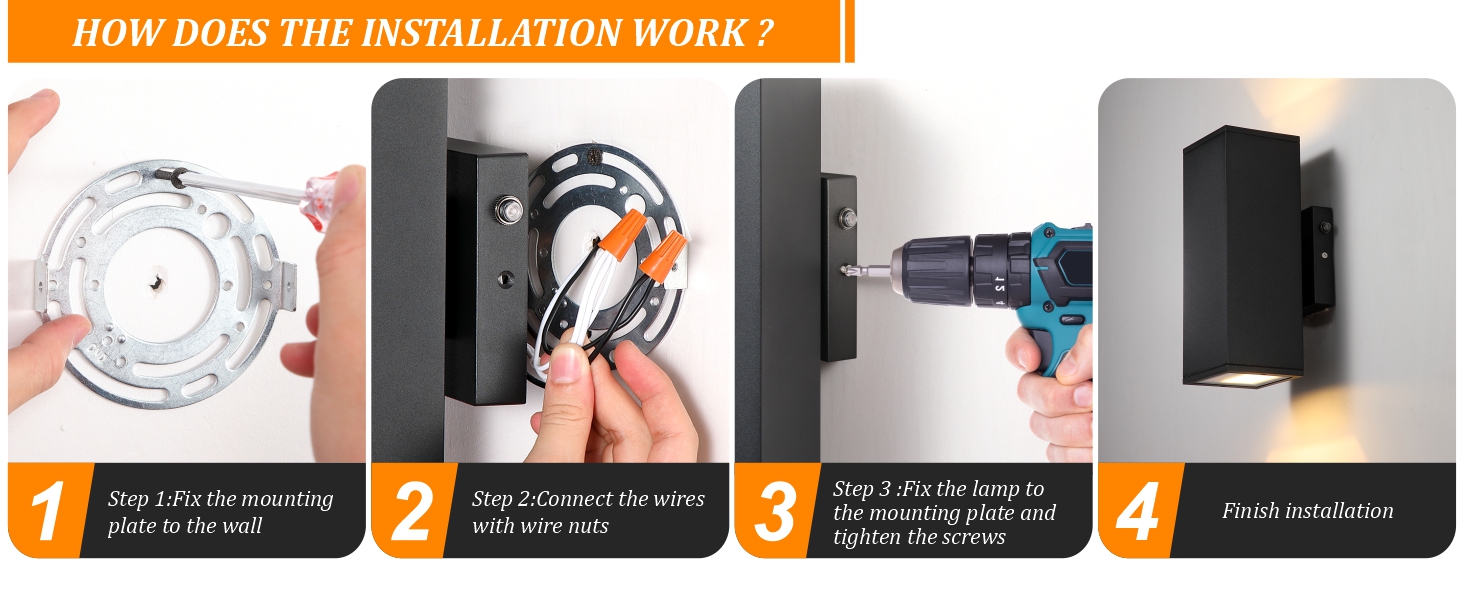 HOW DOES THE INSTALLATION WORK ?

1 Step 1:Fix the mounting plate to the wall

2 Step 2:Connect the wires with wire nuts

3 Step 3 :Fix the lamp to the mounting plate and tighten the screws

4 Finish installation