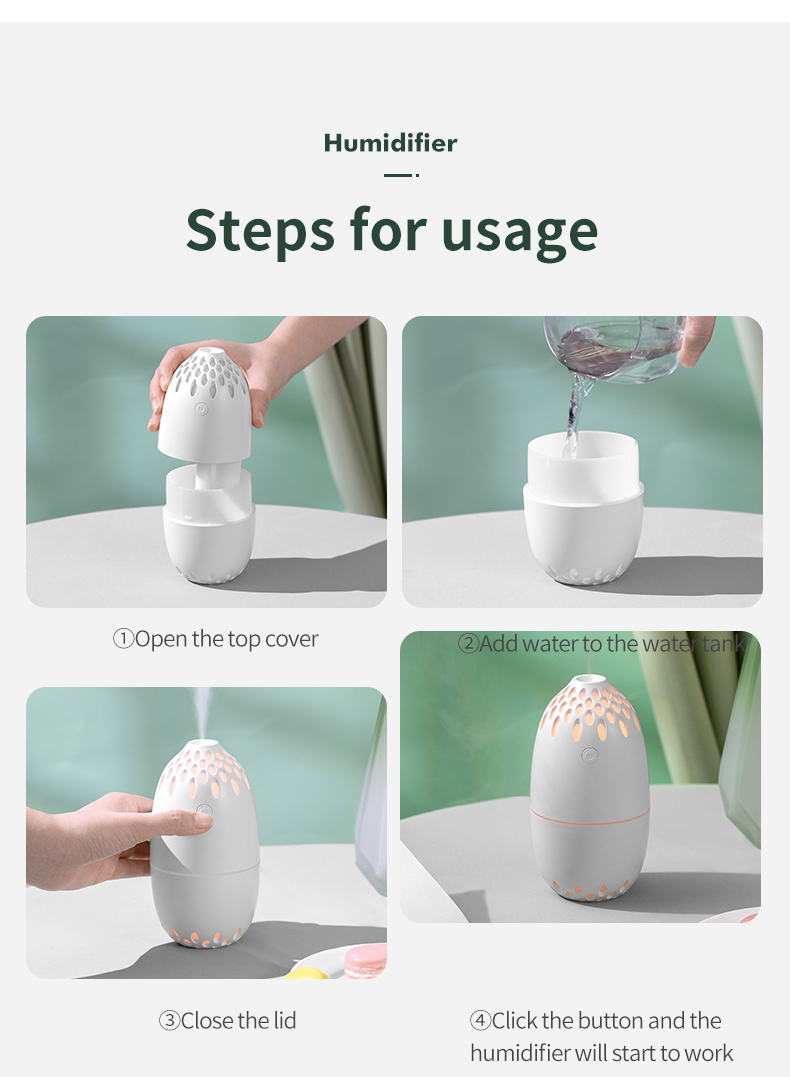 Humidifier

Steps for usage

①Open the top cover

②Add water to the water tank

③Close the lid

④Click the button and the humidifier will start to work