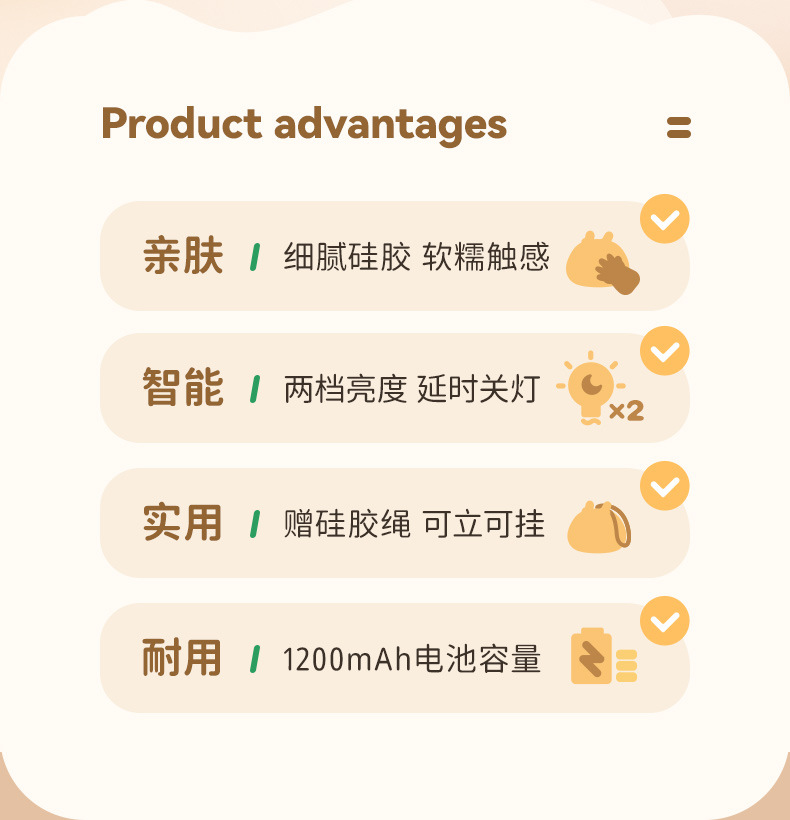 Product advantages

亲肤 / 细腻硅胶 软糯触感

智能 / 两档亮度 延时关灯 ×2

实用 / 赠硅胶绳 可立可挂

耐用 / 1200mAh电池容量