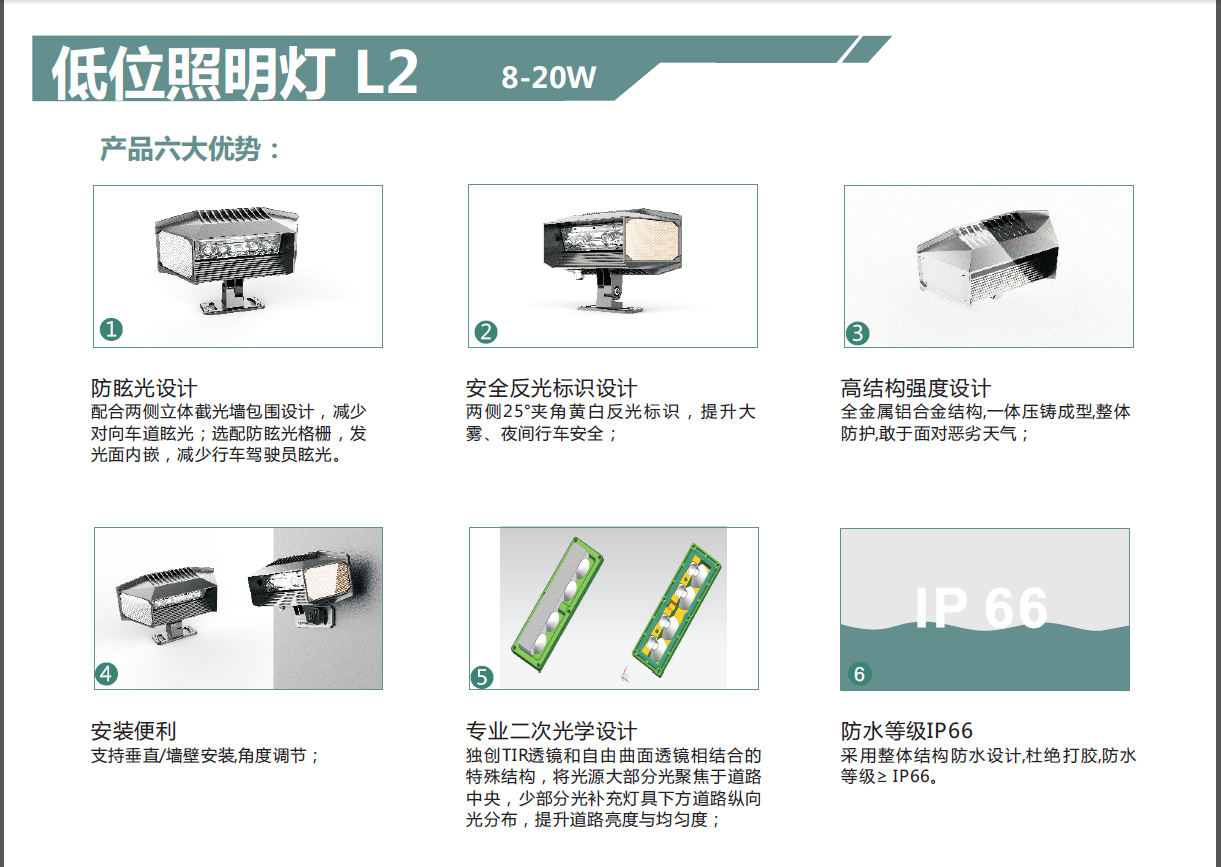 低位照明灯 L2 8-20W

产品六大优势：

1

防眩光设计
配合两侧立体截光墙包围设计，减少对向车道眩光；选配防眩光格栅，发光面内嵌，减少行车驾驶员眩光。

2

安全反光标识设计
两侧25°夹角黄白反光标识，提升大雾、夜间行车安全；

3

高结构强度设计
全金属铝合金结构,一体压铸成型,整体防护,敢于面对恶劣天气；

4

安装便利
支持垂直/墙壁安装,角度调节；

5

专业二次光学设计
独创TIR透镜和自由曲面透镜相结合的特殊结构，将光源大部分光聚焦于道路中央，少部分光补充灯具下方道路纵向光分布，提升道路亮度与均匀度；

IP 66

6

防水等级IP66
采用整体结构防水设计,杜绝打胶,防水等级≥ IP66。