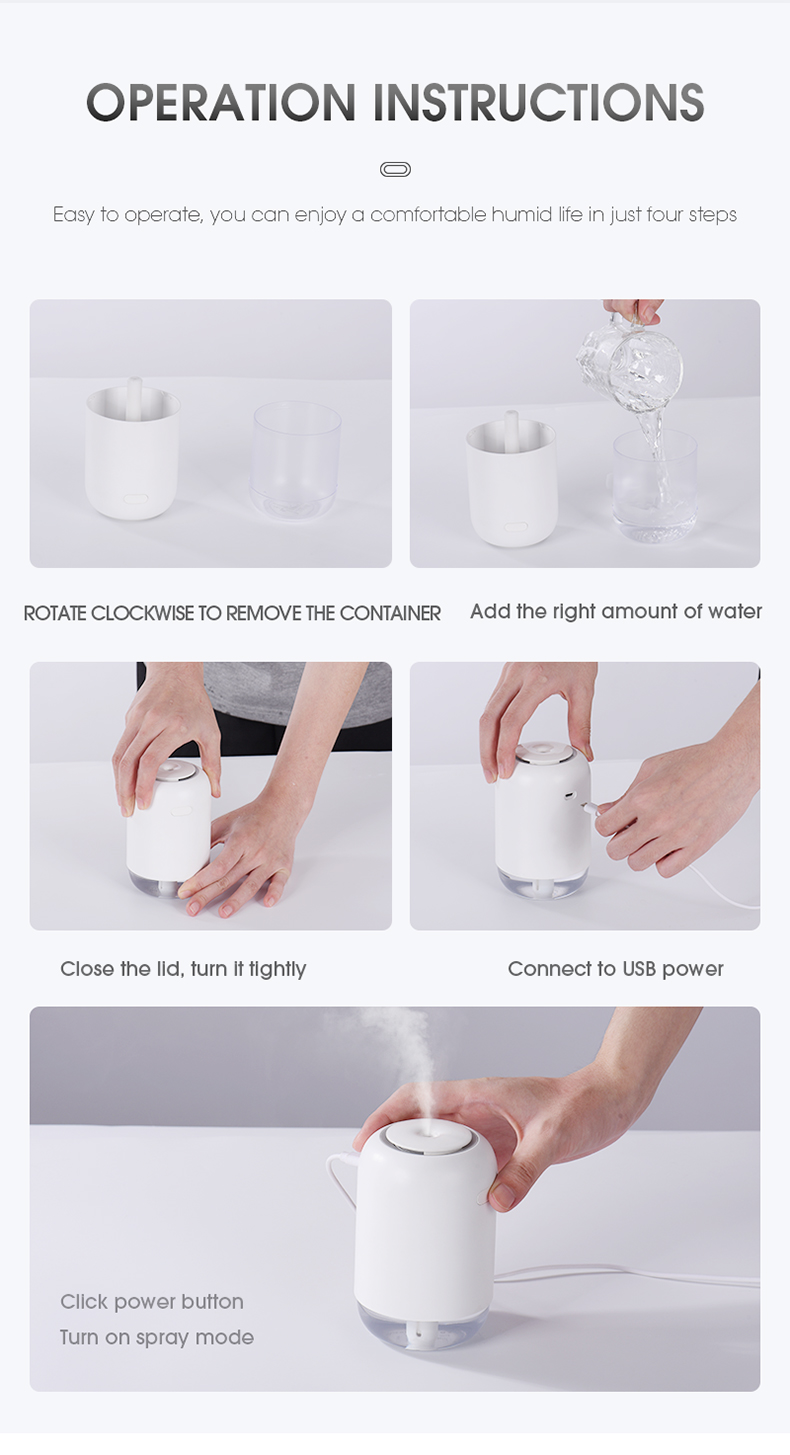 OPERATION INSTRUCTIONS

Easy to operate, you can enjoy a comfortable humid life in just four steps

ROTATE CLOCKWISE TO REMOVE THE CONTAINER

Add the right amount of water

Close the lid, turn it tightly

Connect to USB power

Click power button
Turn on spray mode