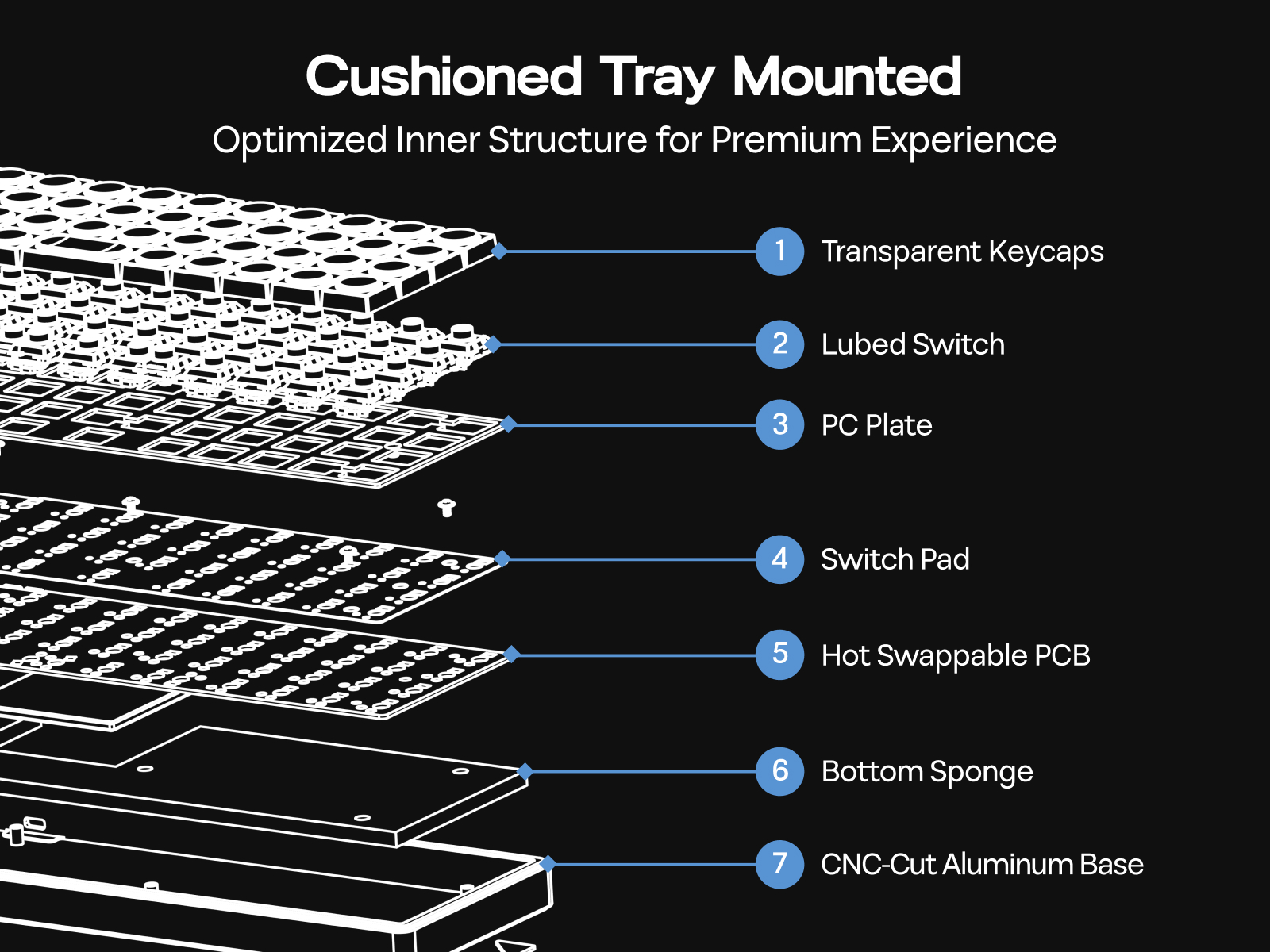 Cushioned Tray Mounted

Optimized Inner Structure for Premium Experience

1 Transparent Keycaps

2 Lubed Switch

3 PC Plate

4 Switch Pad

5 Hot Swappable PCB

6 Bottom Sponge

7 CNC-Cut Aluminum Base