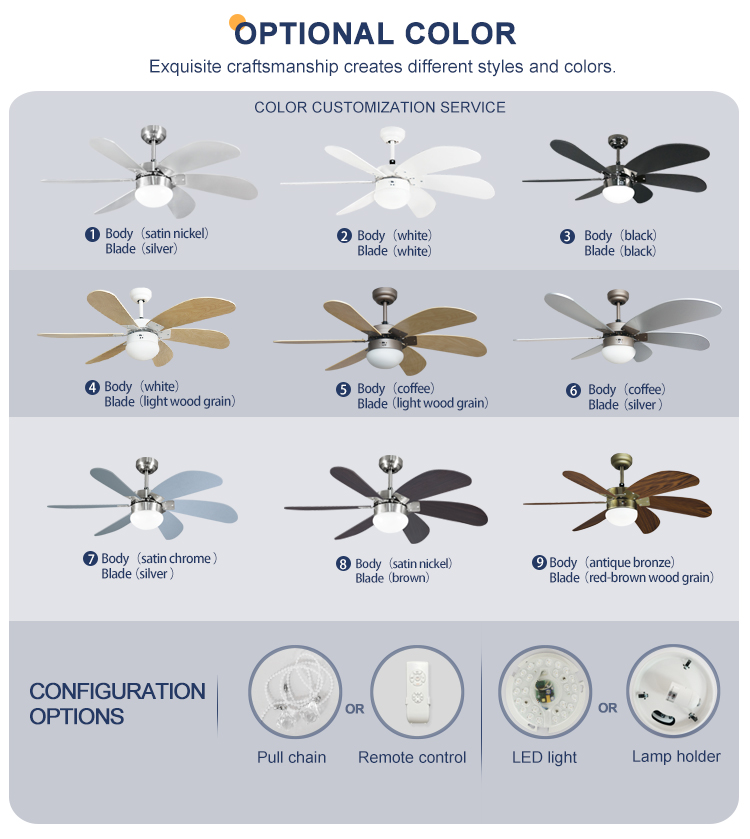 OPTIONAL COLOR

Exquisite craftsmanship creates different styles and colors.

COLOR CUSTOMIZATION SERVICE

1 Body (satin nickel)
Blade (silver)

2 Body (white)
Blade (white)

3 Body (black)
Blade (black)

4 Body (white)
Blade (light wood grain)

5 Body (coffee)
Blade (light wood grain)

6 Body (coffee)
Blade (silver)

7 Body (satin chrome)
Blade (silver)

8 Body (satin nickel)
Blade (brown)

9 Body (antique bronze)
Blade (red-brown wood grain)

CONFIGURATION OPTIONS

Pull chain
OR
Remote control

LED light
OR
Lamp holder