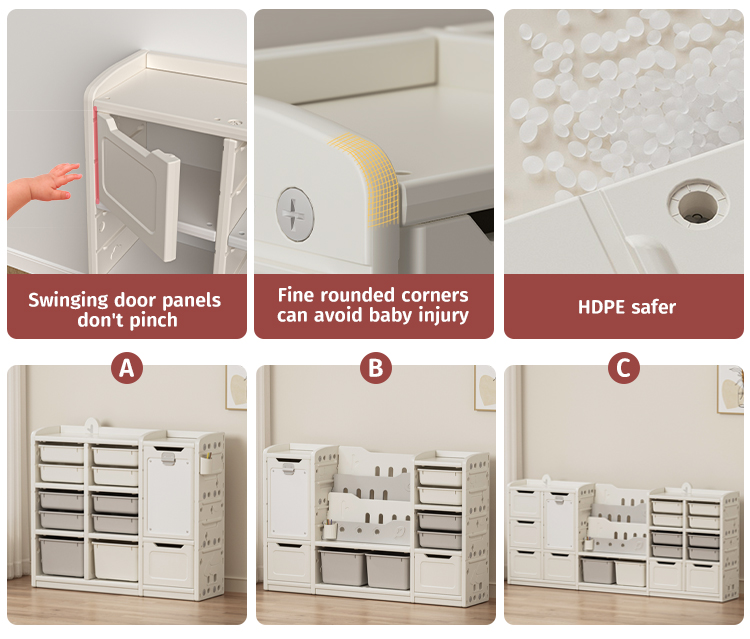 Swinging door panels don't pinch

Fine rounded corners can avoid baby injury

HDPE safer

A

B

C