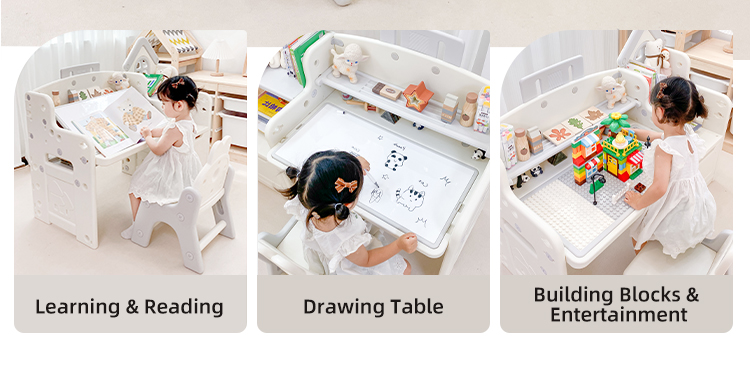 Learning & Reading

Drawing Table

Building Blocks & Entertainment