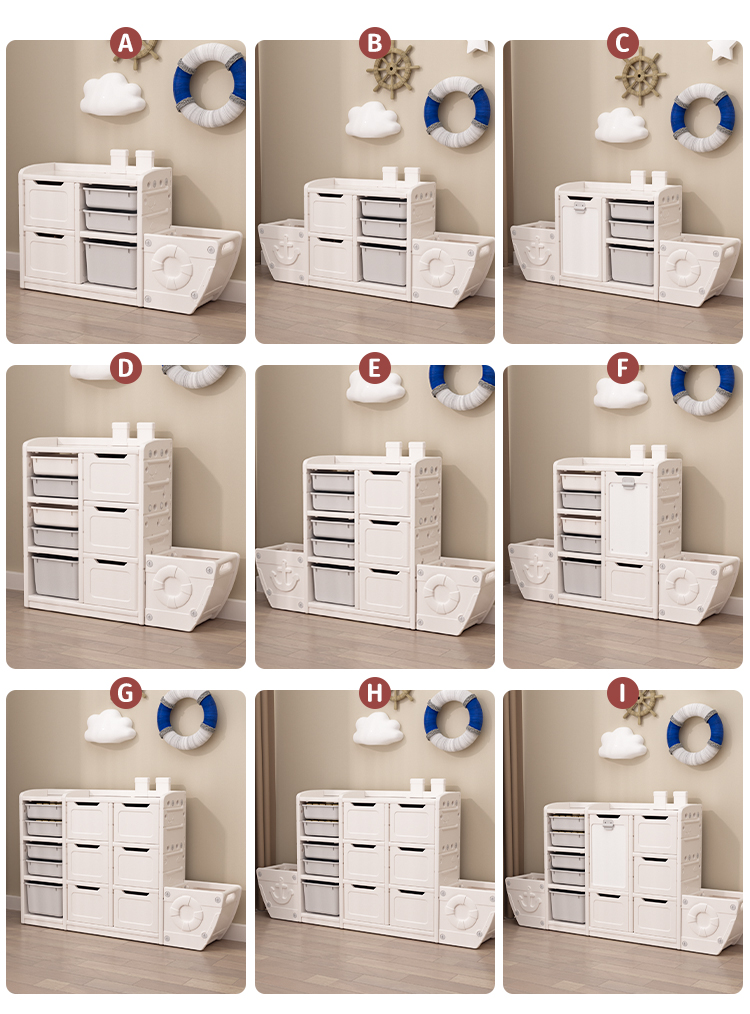 A
B
C
D
E
F
G
H
I