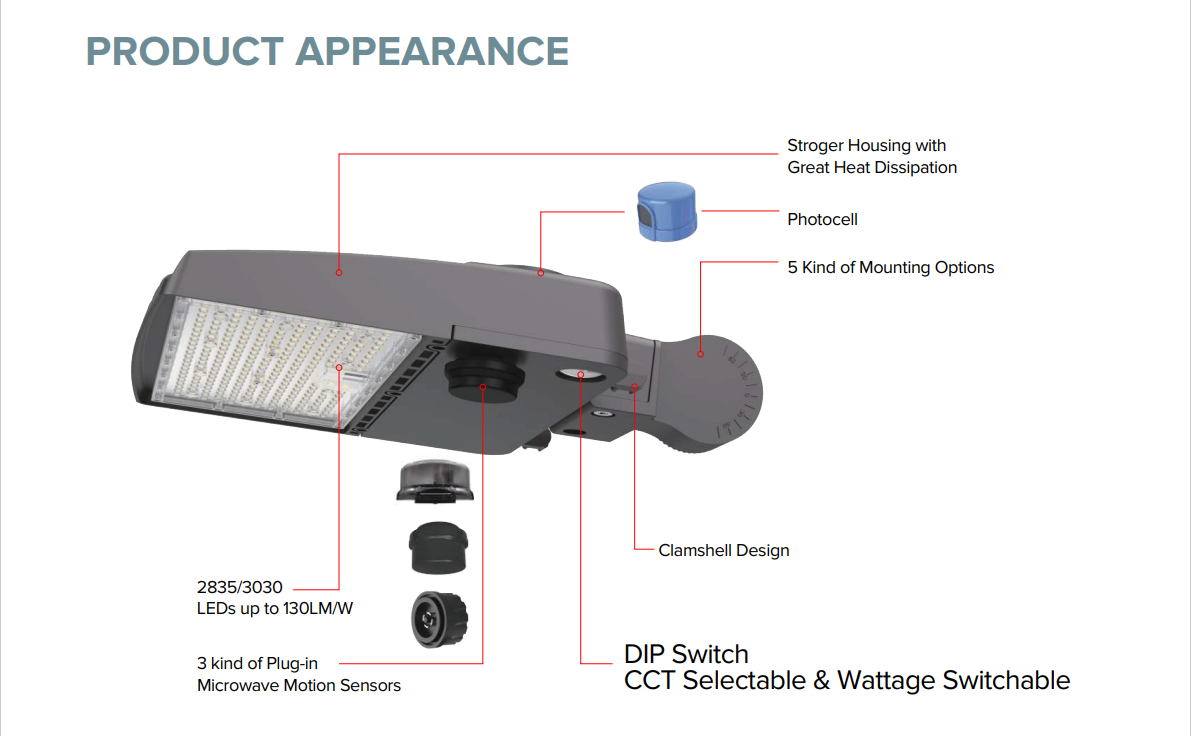 PRODUCT APPEARANCE

Stroger Housing with Great Heat Dissipation

Photocell

5 Kind of Mounting Options

Clamshell Design

2835/3030 LEDs up to 130LM/W

3 kind of Plug-in Microwave Motion Sensors

DIP Switch
CCT Selectable & Wattage Switchable