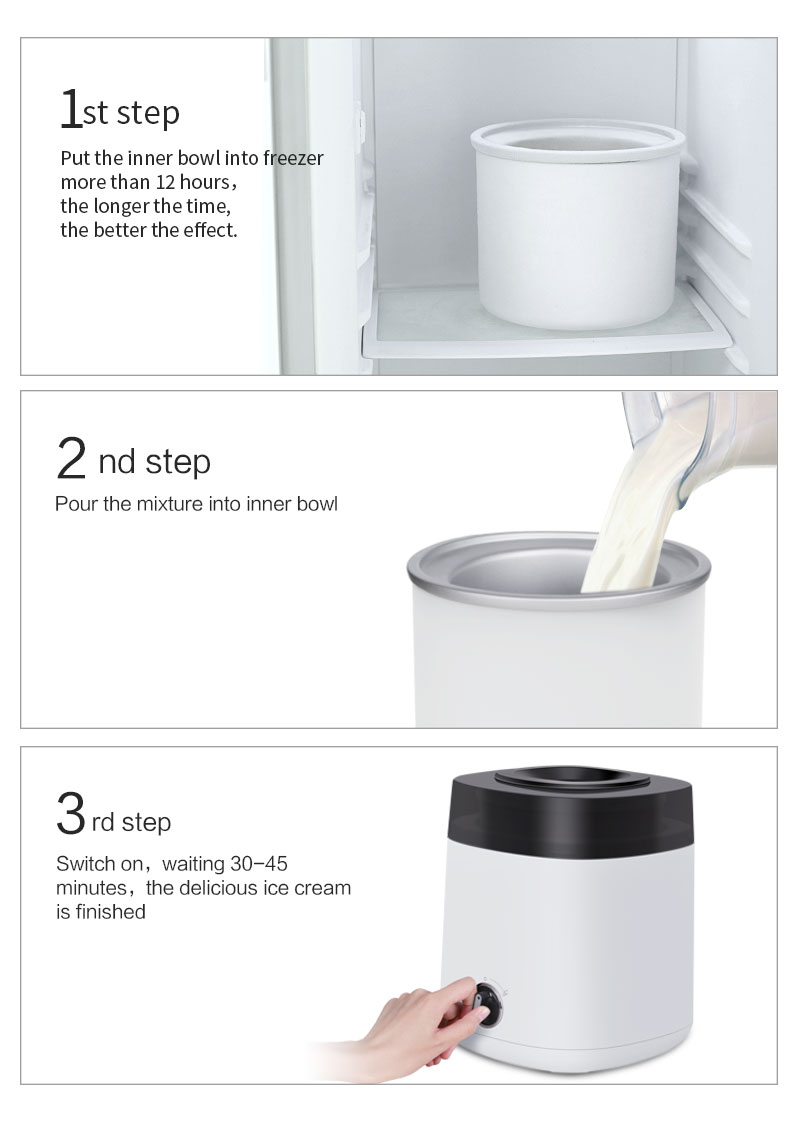 1st step
Put the inner bowl into freezer more than 12 hours, the longer the time, the better the effect.

2 nd step
Pour the mixture into inner bowl

3 rd step
Switch on, waiting 30-45 minutes, the delicious ice cream is finished