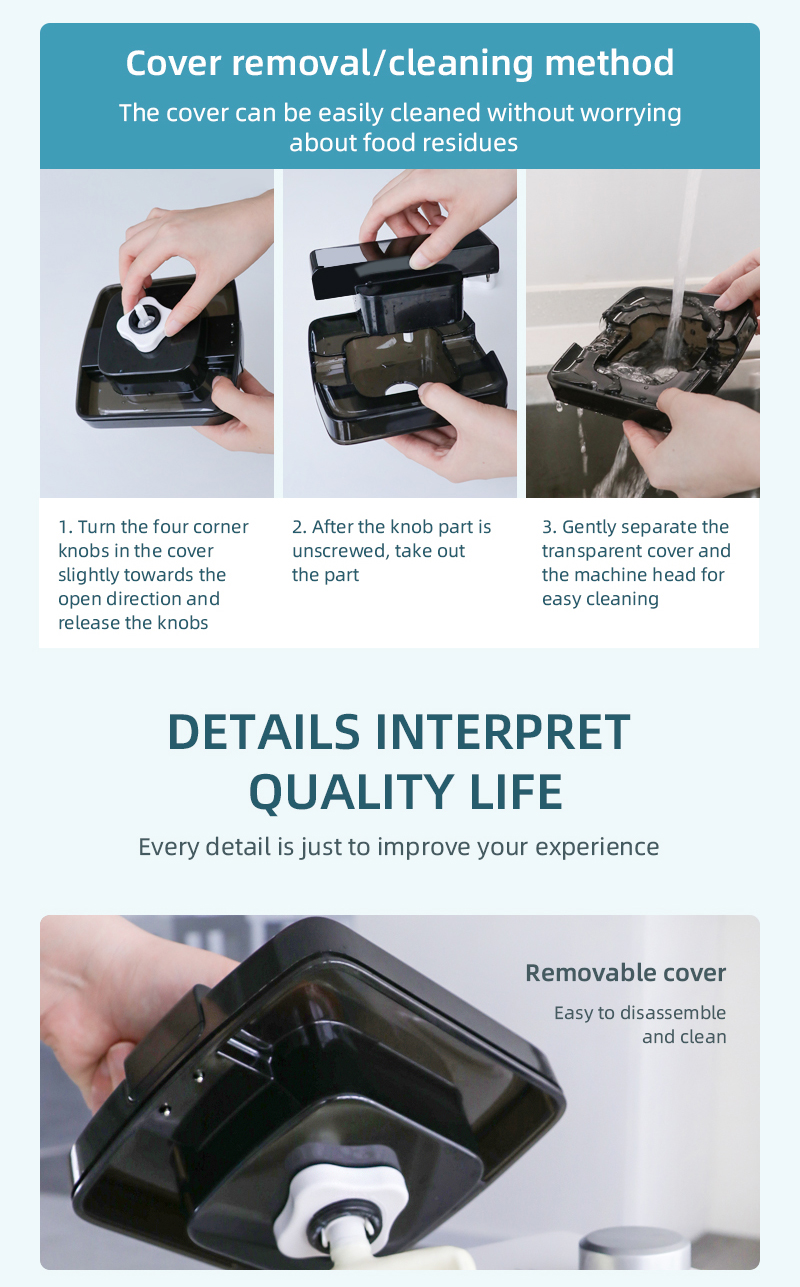 Cover removal/cleaning method

The cover can be easily cleaned without worrying about food residues

1. Turn the four corner knobs in the cover slightly towards the open direction and release the knobs

2. After the knob part is unscrewed, take out the part

3. Gently separate the transparent cover and the machine head for easy cleaning

DETAILS INTERPRET QUALITY LIFE

Every detail is just to improve your experience

Removable cover

Easy to disassemble and clean