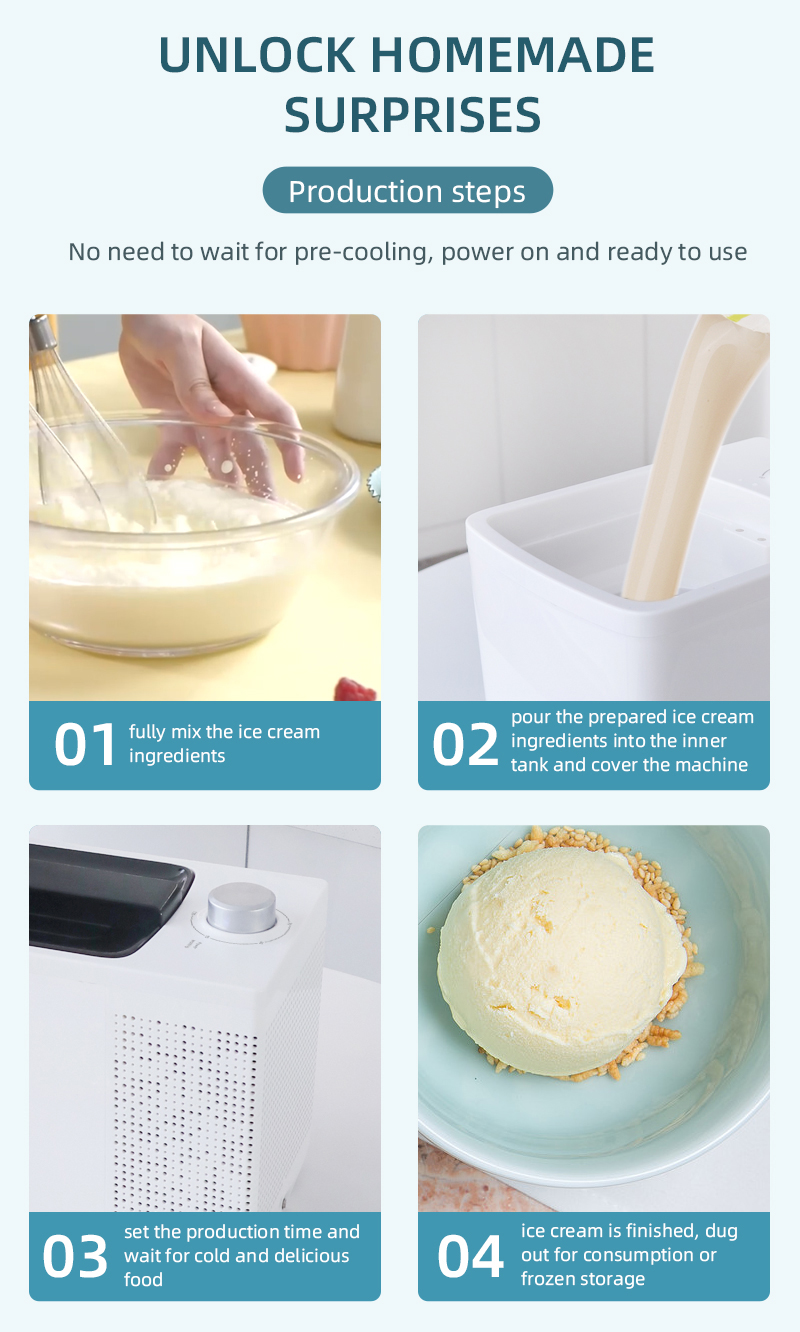 UNLOCK HOMEMADE SURPRISES

Production steps

No need to wait for pre-cooling, power on and ready to use

01 fully mix the ice cream ingredients

02 pour the prepared ice cream ingredients into the inner tank and cover the machine

03 set the production time and wait for cold and delicious food

04 ice cream is finished, dug out for consumption or frozen storage