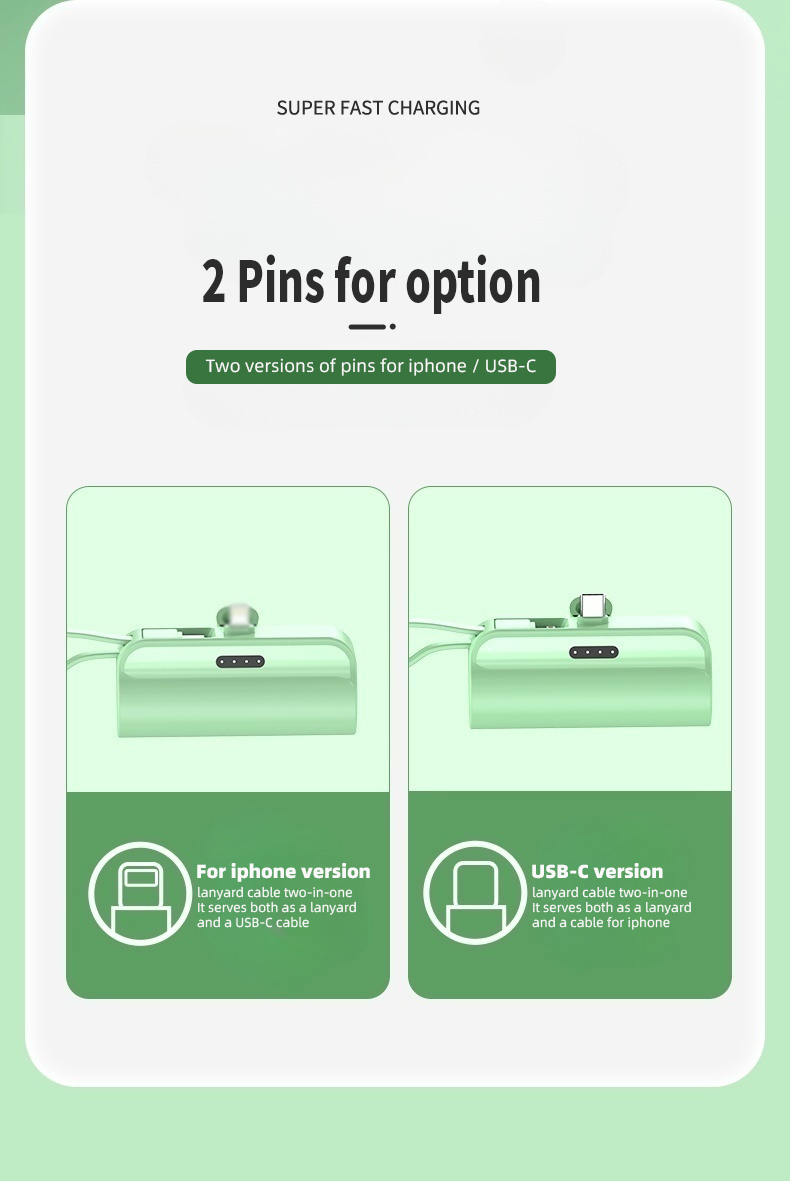 SUPER FAST CHARGING

2 Pins for option

Two versions of pins for iphone / USB-C

For iphone version
lanyard cable two-in-one
It serves both as a lanyard and a USB-C cable

USB-C version
lanyard cable two-in-one
It serves both as a lanyard and a cable for iphone