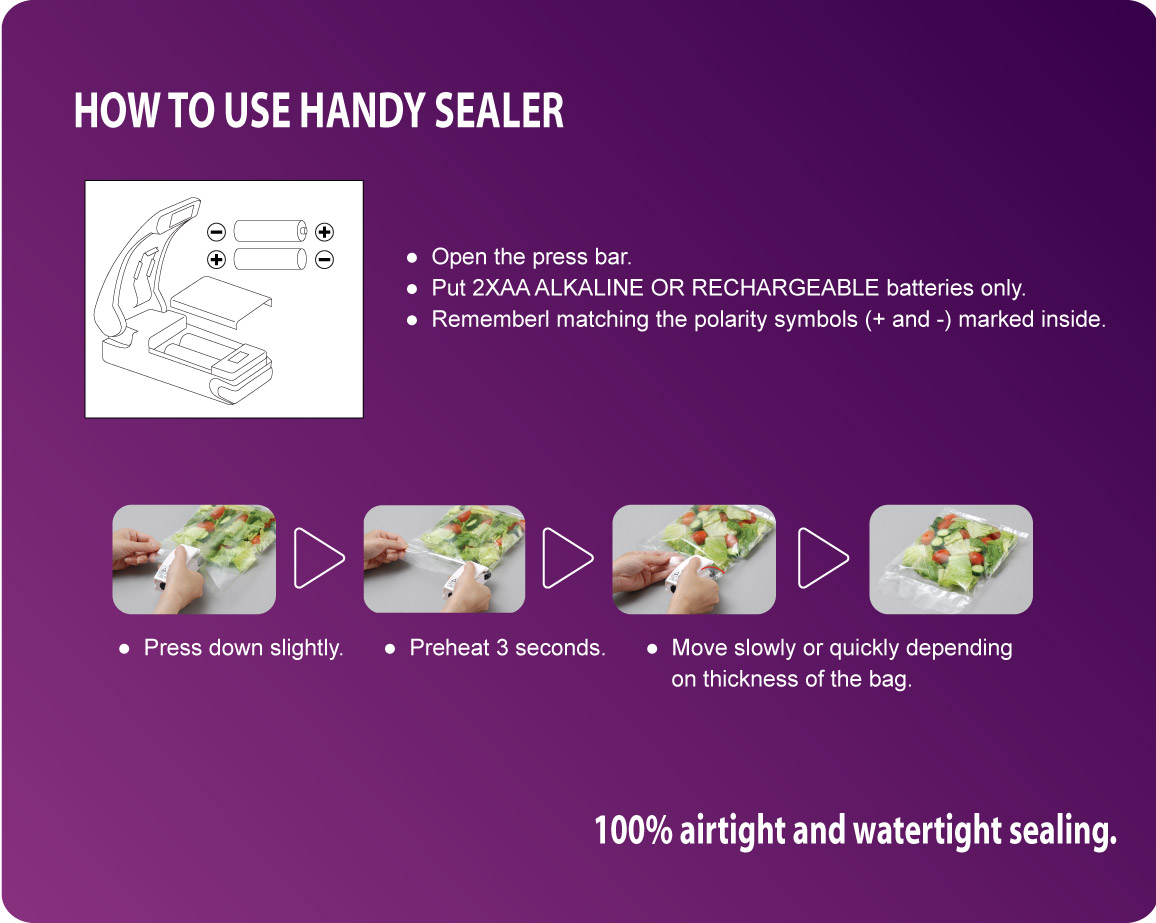 HOW TO USE HANDY SEALER

● Open the press bar.
● Put 2XAA ALKALINE OR RECHARGEABLE batteries only.
● Rememberl matching the polarity symbols (+ and -) marked inside.

● Press down slightly.

● Preheat 3 seconds.

● Move slowly or quickly depending on thickness of the bag.

100% airtight and watertight sealing.