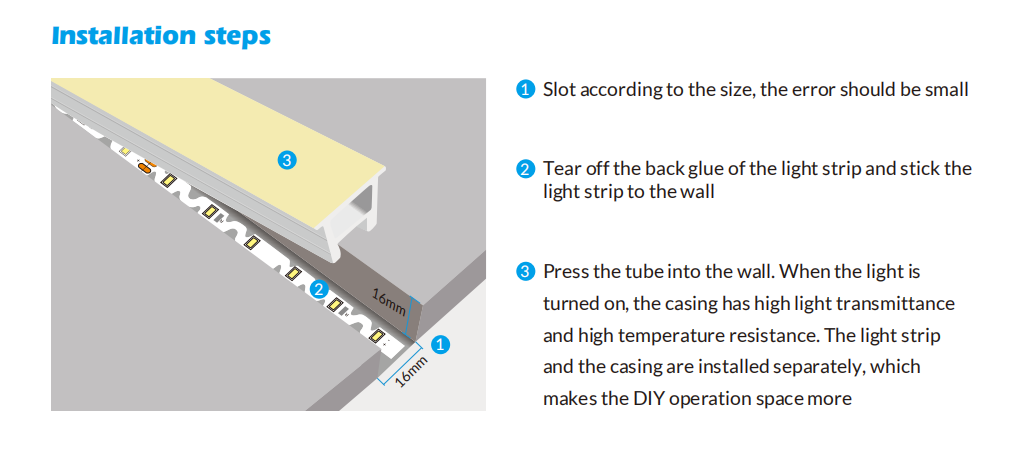 Installation steps

3

2

16mm

1

16mm

1 Slot according to the size, the error should be small

2 Tear off the back glue of the light strip and stick the light strip to the wall

3 Press the tube into the wall. When the light is turned on, the casing has high light transmittance and high temperature resistance. The light strip and the casing are installed separately, which makes the DIY operation space more