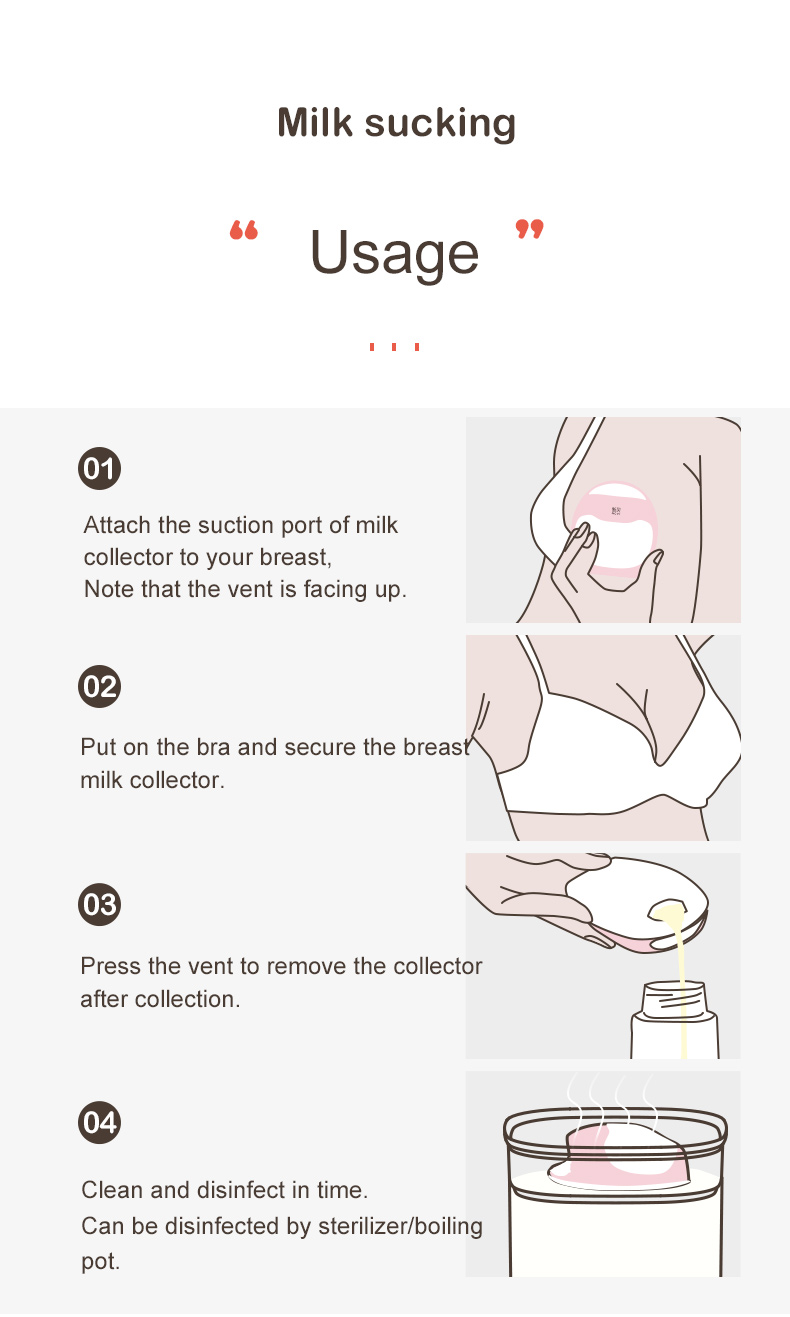 Milk sucking

“ Usage ”

01

Attach the suction port of milk collector to your breast,
Note that the vent is facing up.

02

Put on the bra and secure the breast milk collector.

03

Press the vent to remove the collector after collection.

04

Clean and disinfect in time.
Can be disinfected by sterilizer/boiling pot.